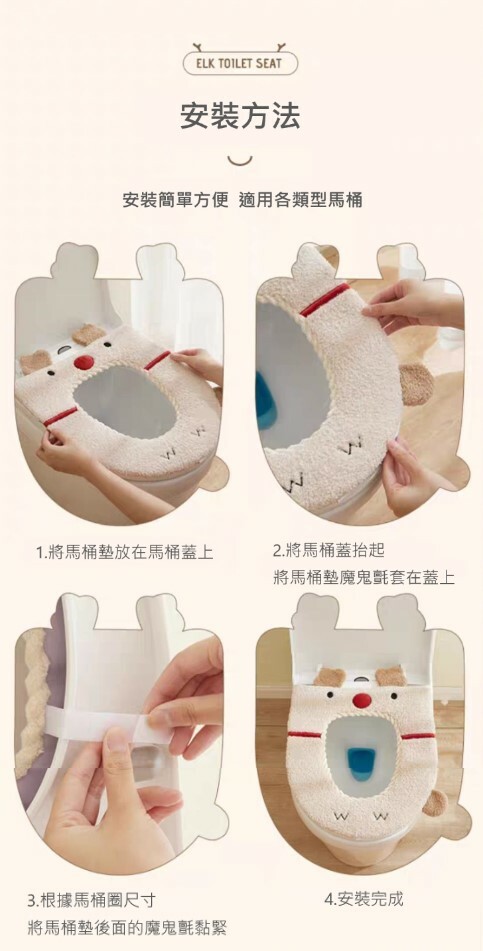 ELK TOILET SEAT

安裝方法

安裝簡單方便 適用各類型馬桶

1.將馬桶墊放在馬桶蓋上

2.將馬桶蓋抬起
將馬桶墊魔鬼氈套在蓋上

3.根據馬桶圈尺寸
將馬桶墊後面的魔鬼氈黏緊

4.安裝完成