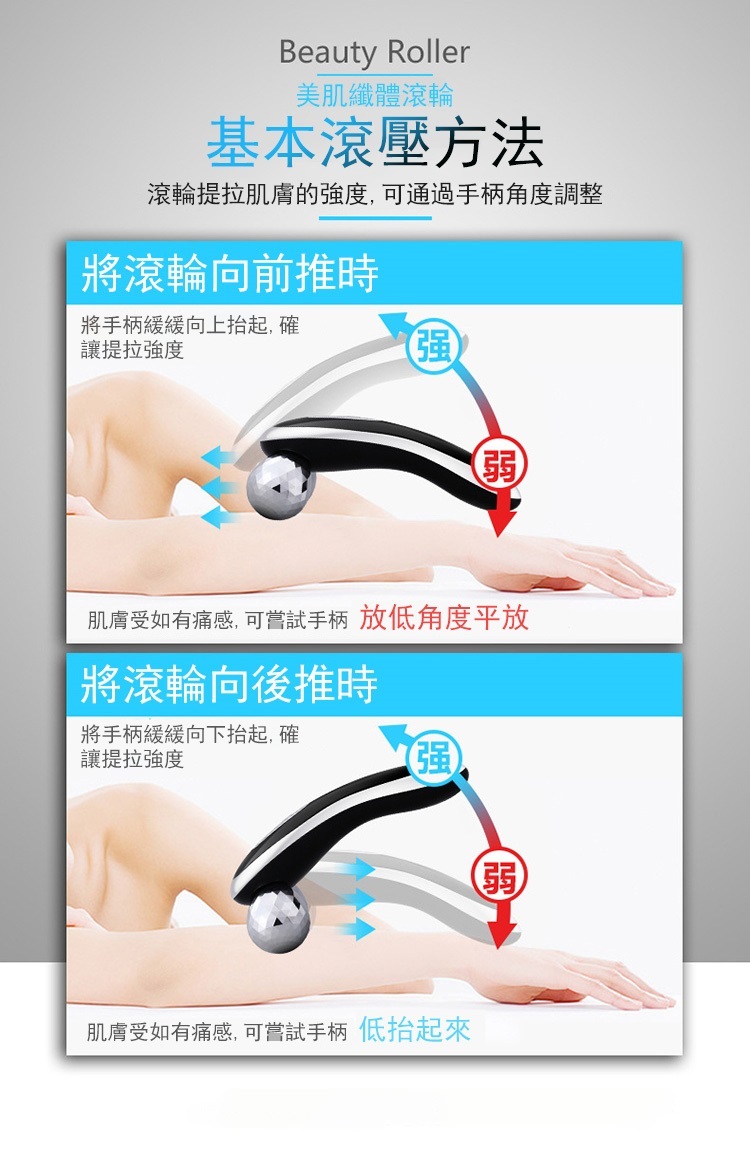 Beauty Roller
美肌纖體滾輪
基本滾壓方法
滾輪提拉肌膚的強度, 可通過手柄角度調整

將滾輪向前推時
將手柄緩緩向上抬起, 確讓提拉強度
强
弱
肌膚受如有痛感, 可嘗試手柄 放低角度平放

將滾輪向後推時
將手柄緩緩向下抬起, 確讓提拉強度
强
弱
肌膚受如有痛感, 可嘗試手柄 低抬起來