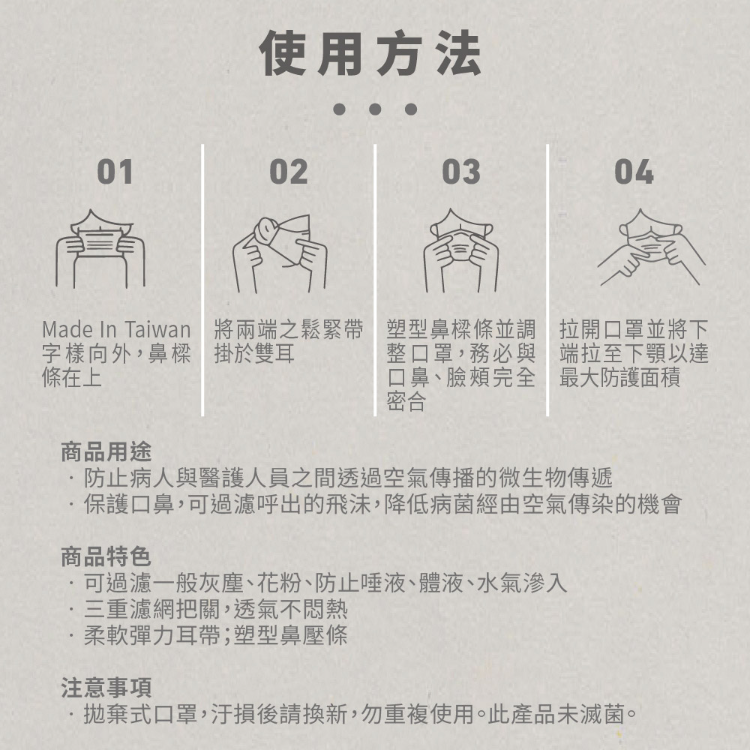 使用方法

01

Made In Taiwan 字樣向外，鼻樑條在上

02

將兩端之鬆緊帶掛於雙耳

03

塑型鼻樑條並調整口罩，務必與口鼻、臉頰完全密合

04

拉開口罩並將下端拉至下顎以達最大防護面積

商品用途
· 防止病人與醫護人員之間透過空氣傳播的微生物傳遞
· 保護口鼻，可過濾呼出的飛沫，降低病菌經由空氣傳染的機會

商品特色
· 可過濾一般灰塵、花粉、防止唾液、體液、水氣滲入
· 三重濾網把關，透氣不悶熱
· 柔軟彈力耳帶；塑型鼻壓條

注意事項
· 拋棄式口罩，汙損後請換新，勿重複使用。此產品未滅菌。