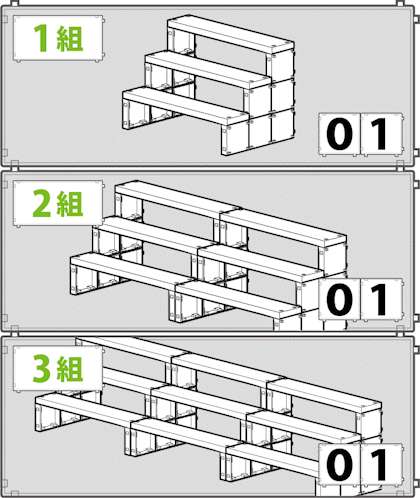 1組

01

2組

01

3組

01