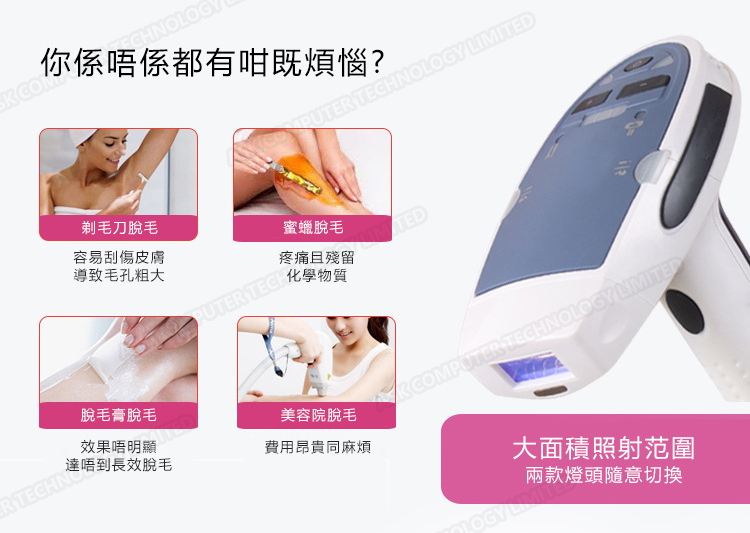 你係唔係都有咁既煩惱?

剃毛刀脫毛

容易刮傷皮膚
導致毛孔粗大

蜜蠟脫毛

疼痛且殘留
化學物質

脫毛膏脫毛

效果唔明顯
達唔到長效脫毛

美容院脫毛

費用昂貴同麻煩

大面積照射范圍
兩款燈頭隨意切換

ASK COMPUTER TECHNOLOGY LIMITED