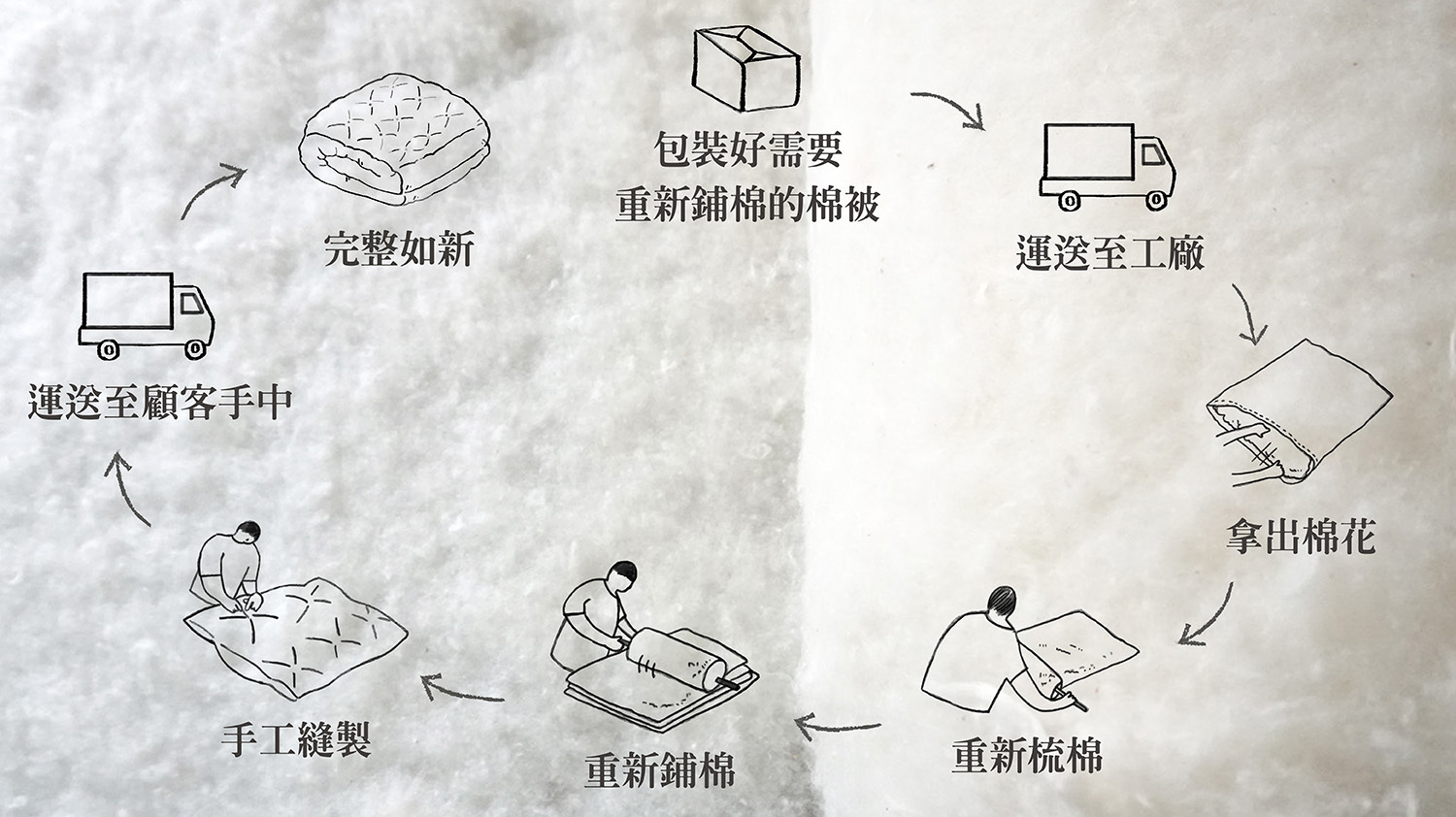 包裝好需要
重新鋪棉的棉被

運送至工廠

拿出棉花

重新梳棉

重新鋪棉

手工縫製

運送至顧客手中

完整如新