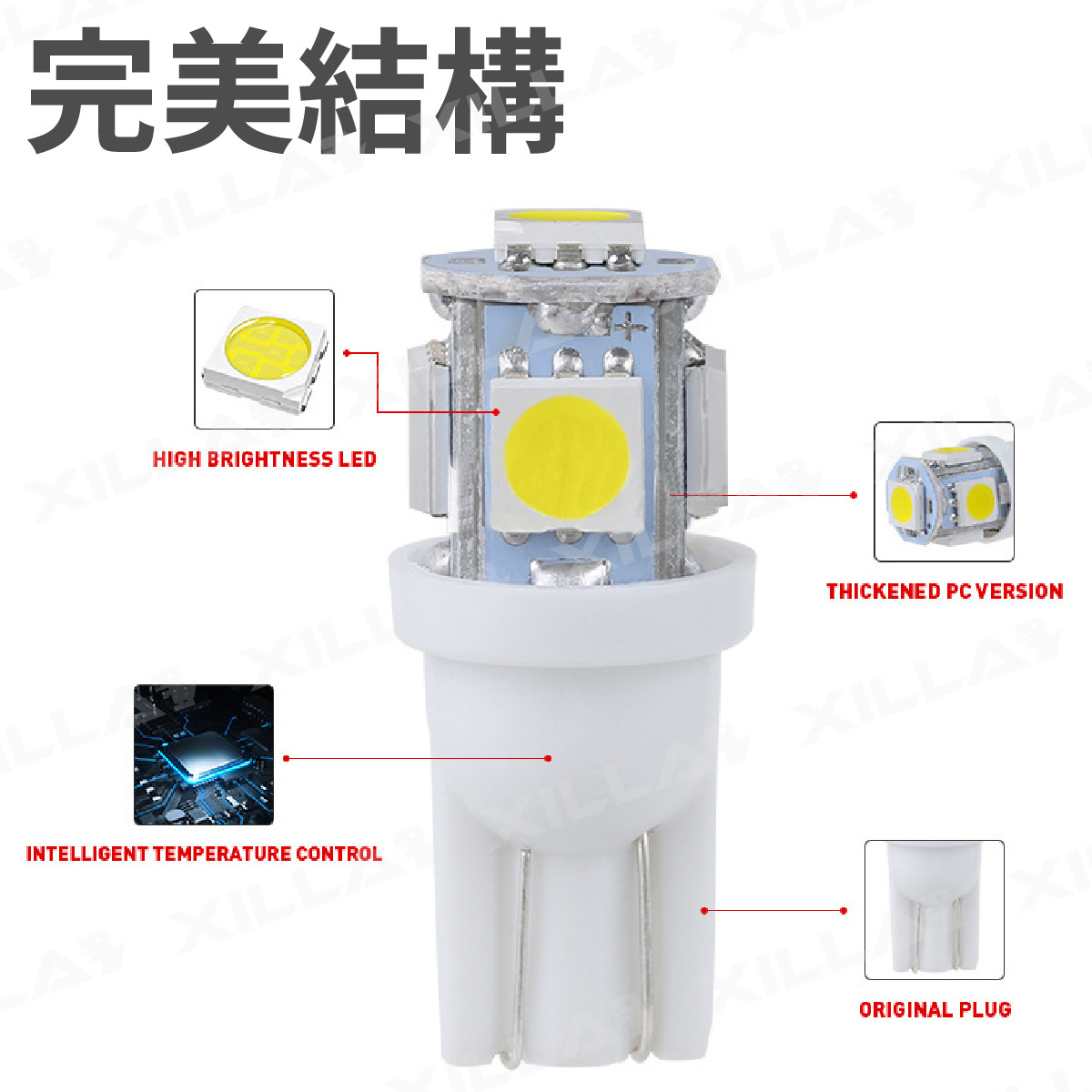 完美結構

HIGH BRIGHTNESS LED

THICKENED PC VERSION

INTELLIGENT TEMPERATURE CONTROL

ORIGINAL PLUG

XILLA