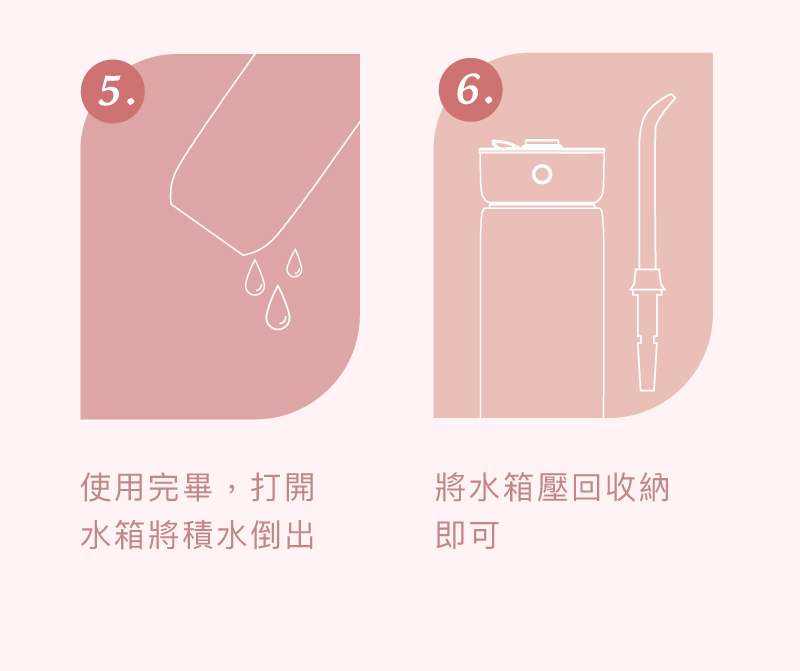 5.

使用完畢，打開水箱將積水倒出

6.

將水箱壓回收納即可