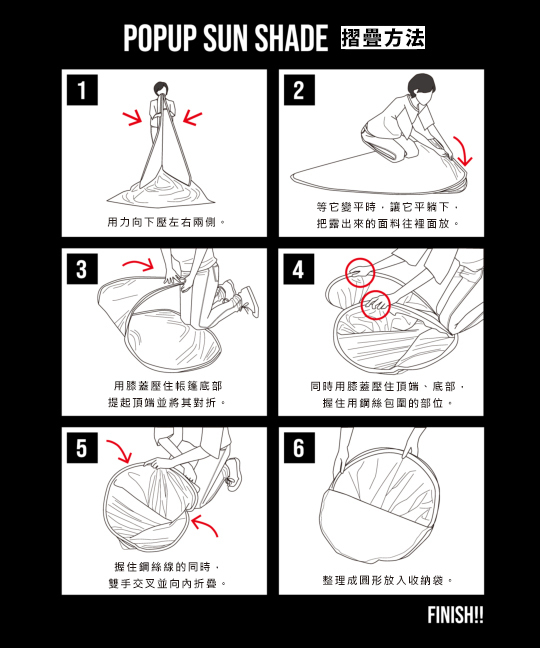 POPUP SUN SHADE 摺疊方法

1
用力向下壓左右兩側。

2
等它變平時，讓它平躺下，把露出來的面料往裡面放。

3
用膝蓋壓住帳篷底部提起頂端並將其對折。

4
同時用膝蓋壓住頂端、底部，握住用鋼絲包圍的部位。

5
握住鋼絲線的同時，雙手交叉並向內折疊。

6
整理成圓形放入收納袋。

FINISH!!