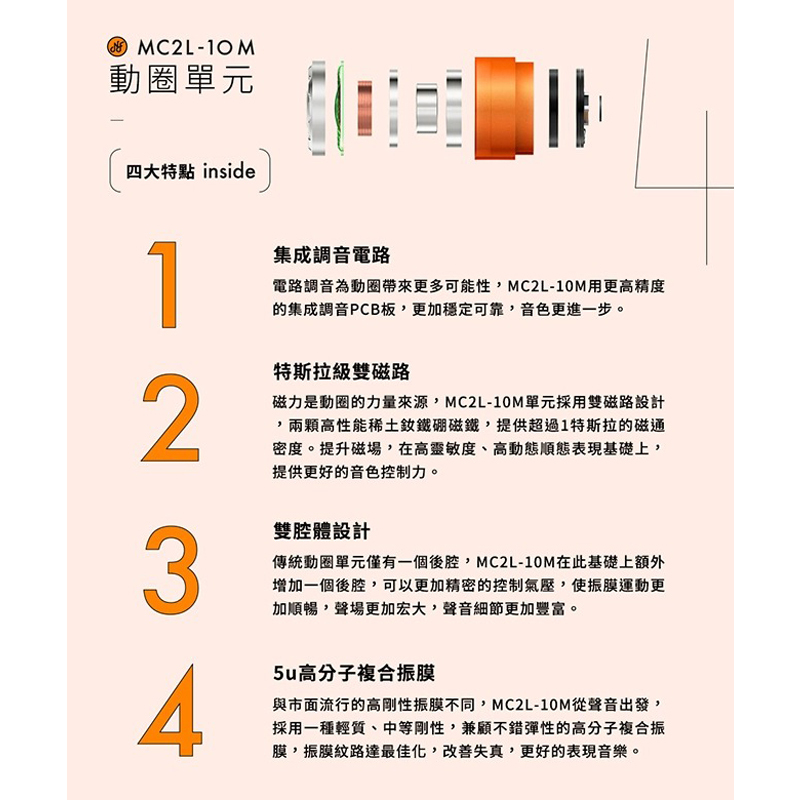 MC2L-10M
動圈單元

四大特點 inside

1
集成調音電路
電路調音為動圈帶來更多可能性，MC2L-10M用更高精度的集成調音PCB板，更加穩定可靠，音色更進一步。

2
特斯拉級雙磁路
磁力是動圈的力量來源，MC2L-10M單元採用雙磁路設計，兩顆高性能稀土釹鐵硼磁鐵，提供超過1特斯拉的磁通密度。提升磁場，在高靈敏度、高動態順態表現基礎上，提供更好的音色控制力。

3
雙腔體設計
傳統動圈單元僅有一個後腔，MC2L-10M在此基礎上額外增加一個後腔，可以更加精密的控制氣壓，使振膜運動更加順暢，聲場更加宏大，聲音細節更加豐富。

4
5u高分子複合振膜
與市面流行的高剛性振膜不同，MC2L-10M從聲音出發，採用一種輕質、中等剛性，兼顧不錯彈性的高分子複合振膜，振膜紋路達最佳化，改善失真，更好的表現音樂。