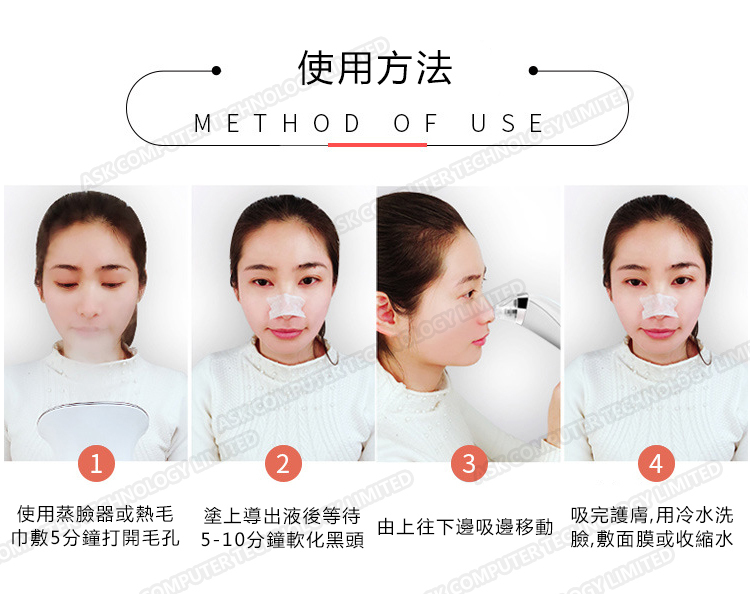 使用方法

METHOD OF USE

ASK COMPUTER TECHNOLOGY LIMITED

1

使用蒸臉器或熱毛巾敷5分鐘打開毛孔

2

塗上導出液後等待5-10分鐘軟化黑頭

3

由上往下邊吸邊移動

4

吸完護膚,用冷水洗臉,敷面膜或收縮水