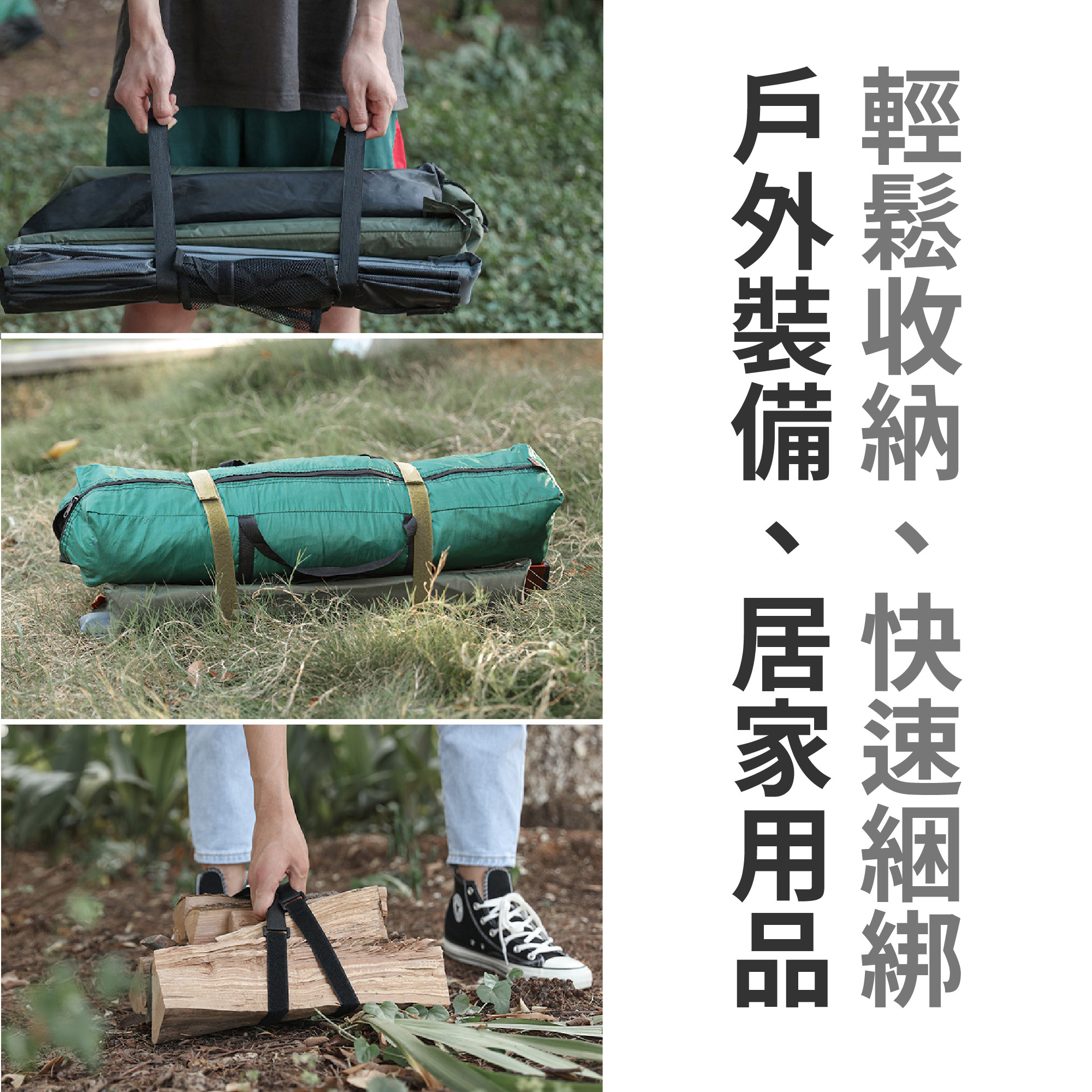 輕鬆收納、快速綑綁

戶外裝備、居家用品