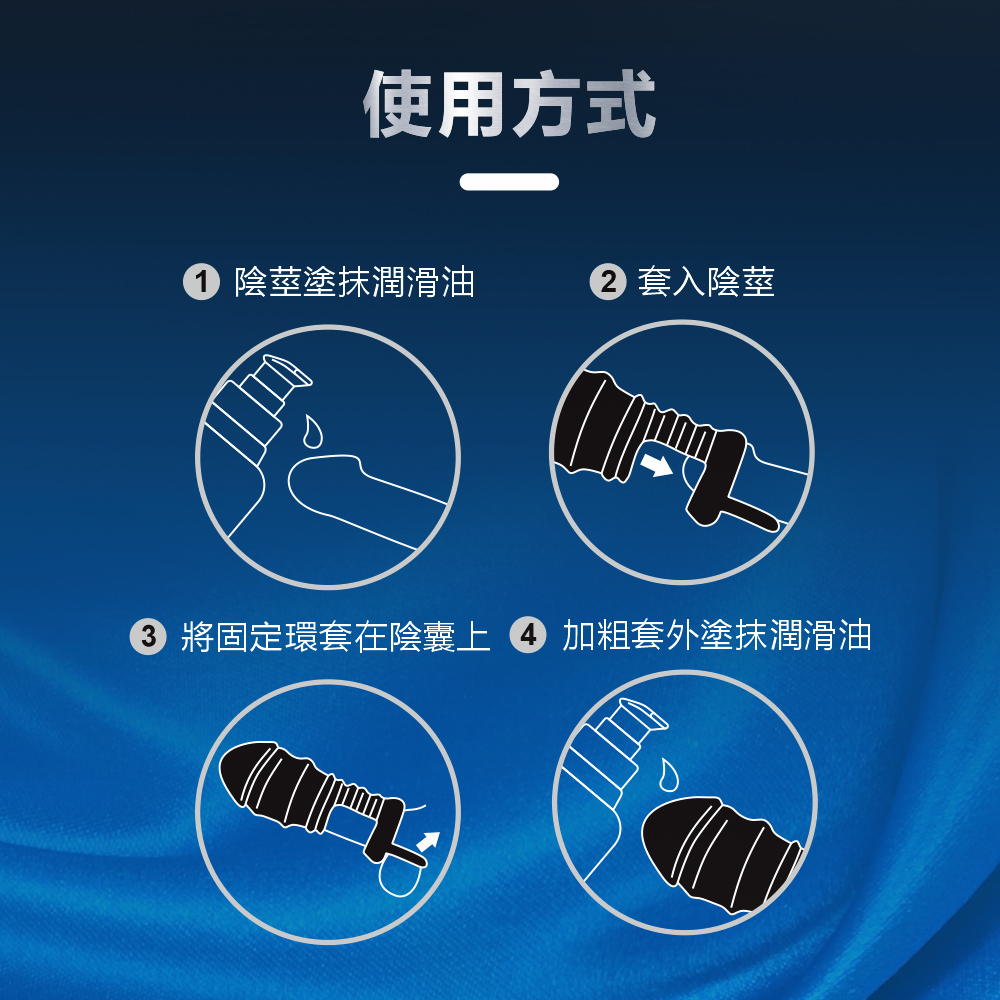 使用方式

1 陰莖塗抹潤滑油

2 套入陰莖

3 將固定環套在陰囊上

4 加粗套外塗抹潤滑油