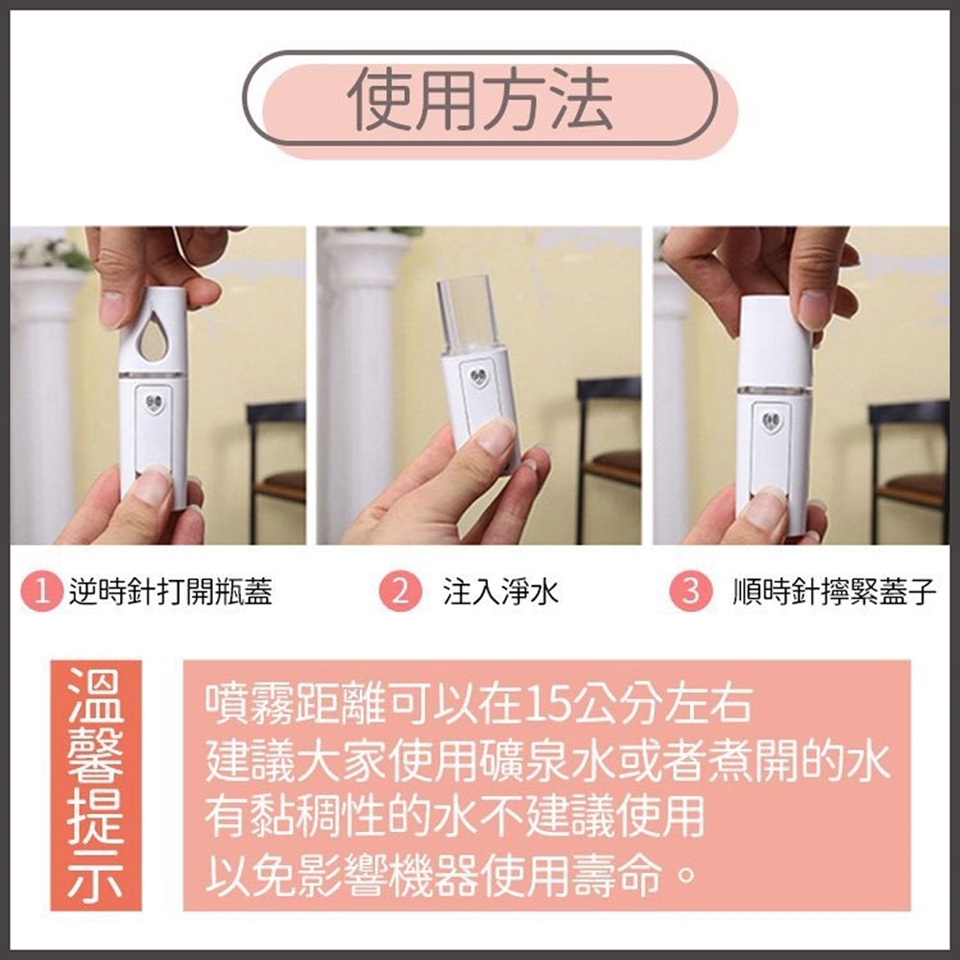 使用方法

1 逆時針打開瓶蓋

2 注入淨水

3 順時針擰緊蓋子

溫馨提示

噴霧距離可以在15公分左右
建議大家使用礦泉水或者煮開的水
有黏稠性的水不建議使用
以免影響機器使用壽命。