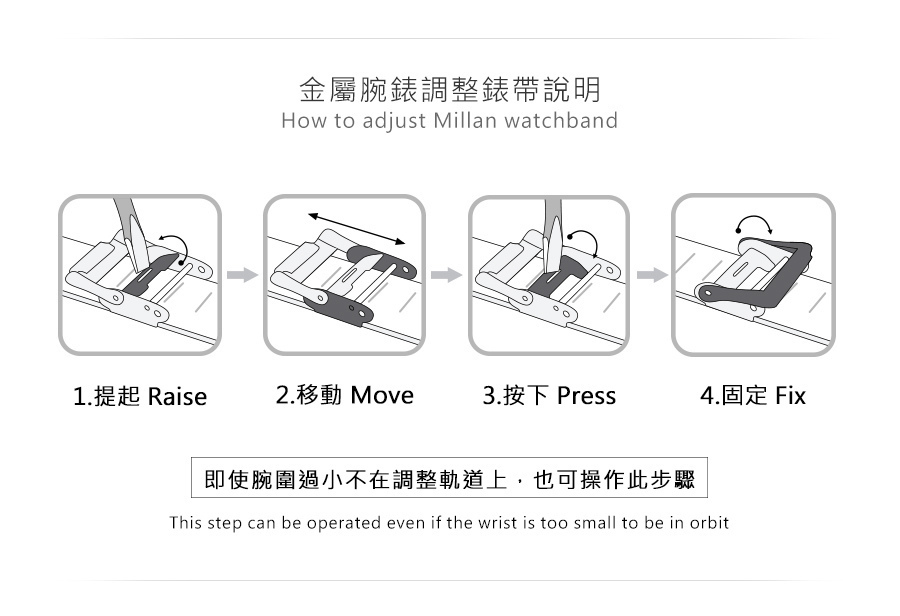 金屬腕錶調整錶帶說明
How to adjust Millan watchband

1.提起 Raise

2.移動 Move

3.按下 Press

4.固定 Fix

即使腕圍過小不在調整軌道上，也可操作此步驟

This step can be operated even if the wrist is too small to be in orbit