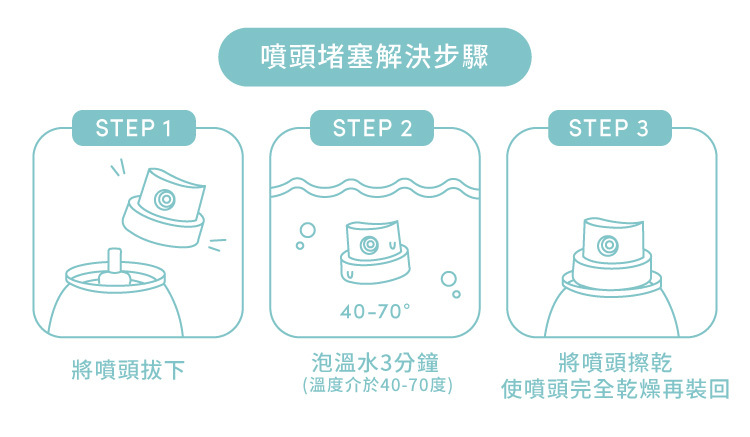 噴頭堵塞解決步驟

STEP 1

將噴頭拔下

STEP 2

40-70°

泡溫水3分鐘
(溫度介於40-70度)

STEP 3

將噴頭擦乾
使噴頭完全乾燥再裝回