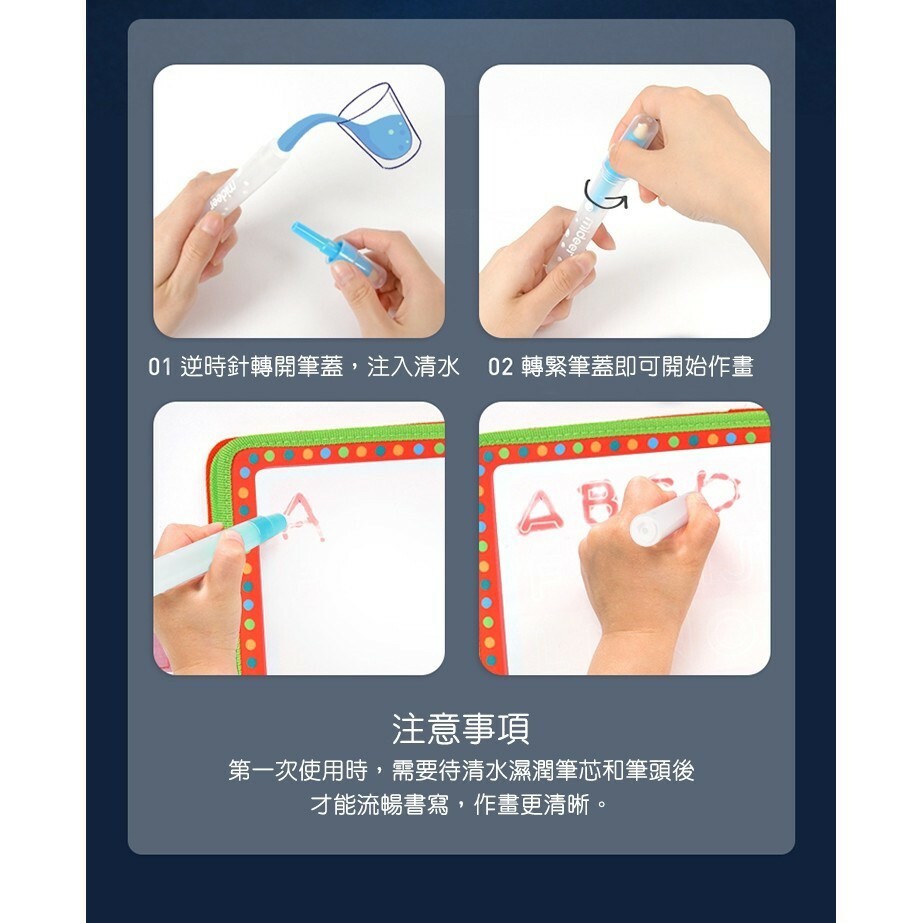 mideer

mideer

01 逆時針轉開筆蓋，注入清水

02 轉緊筆蓋即可開始作畫

A

ABCD

注意事項

第一次使用時，需要待清水濕潤筆芯和筆頭後才能流暢書寫，作畫更清晰。