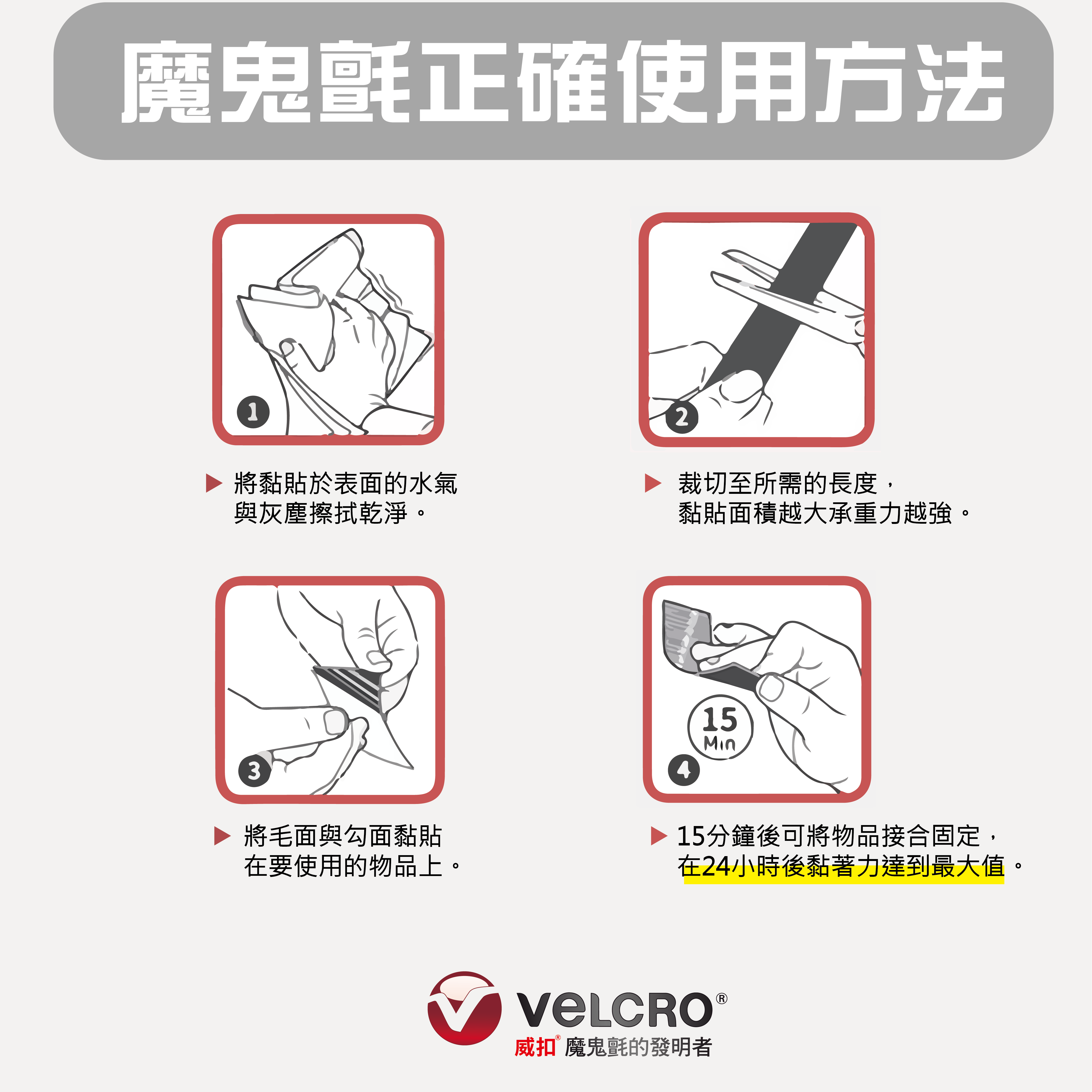 魔鬼氈正確使用方法

1

▶ 將黏貼於表面的水氣與灰塵擦拭乾淨。

2

▶ 裁切至所需的長度，黏貼面積越大承重力越強。

3

▶ 將毛面與勾面黏貼在要使用的物品上。

15 Min

4

▶ 15分鐘後可將物品接合固定，在24小時後黏著力達到最大值。

VELCRO®
威扣® 魔鬼氈的發明者