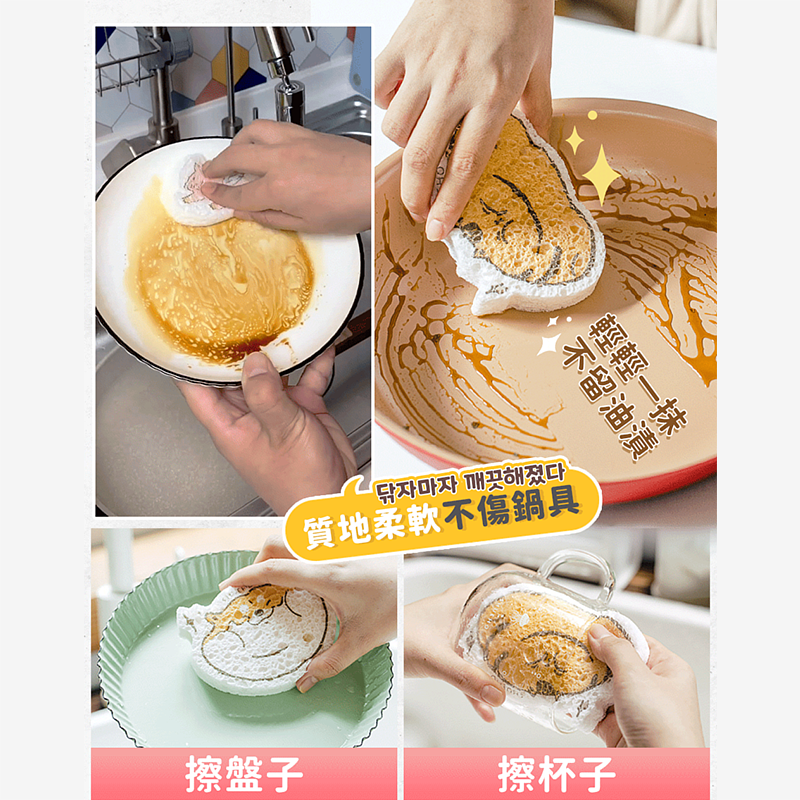 輕輕一抹
不留油漬

닦자마자 깨끗해졌다
質地柔軟不傷鍋具

擦盤子

擦杯子