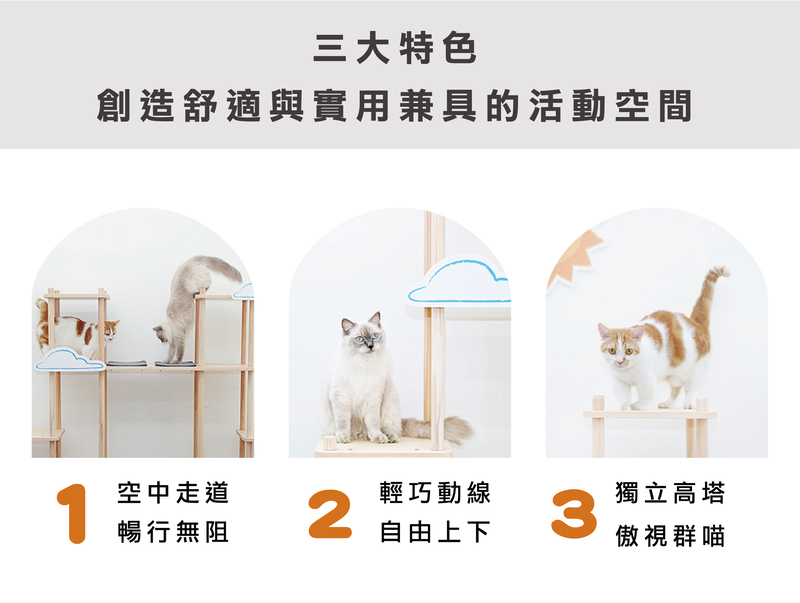 三大特色
創造舒適與實用兼具的活動空間

1
空中走道
暢行無阻

2
輕巧動線
自由上下

3
獨立高塔
傲視群喵