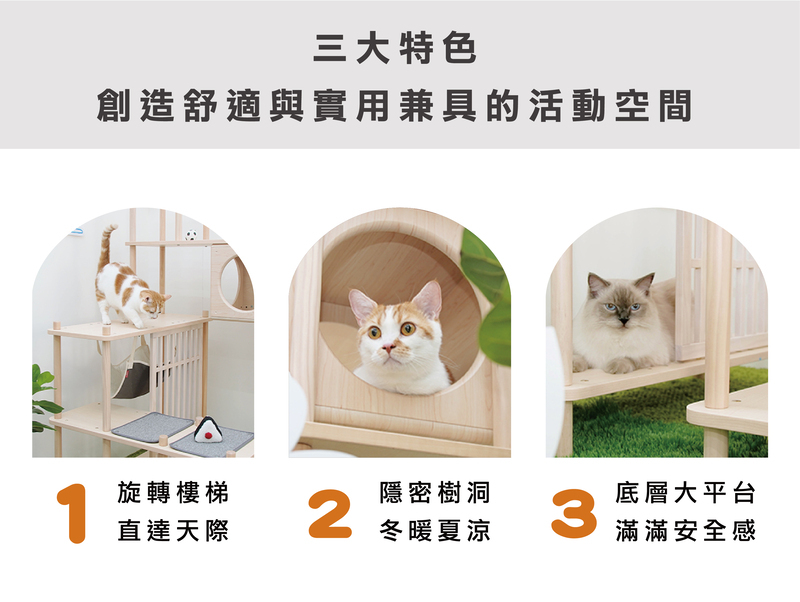 三大特色
創造舒適與實用兼具的活動空間

1 旋轉樓梯
直達天際

2 隱密樹洞
冬暖夏涼

3 底層大平台
滿滿安全感