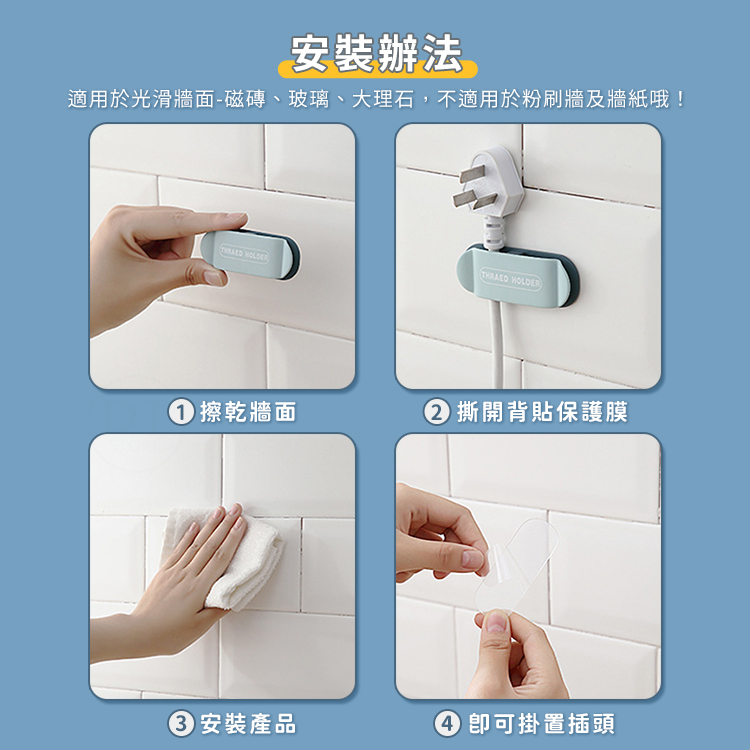 安裝辦法

適用於光滑牆面-磁磚、玻璃、大理石，不適用於粉刷牆及牆紙哦！

THRAED HOLDER

THRAED HOLDER

1 擦乾牆面

2 撕開背貼保護膜

3 安裝產品

4 即可掛置插頭