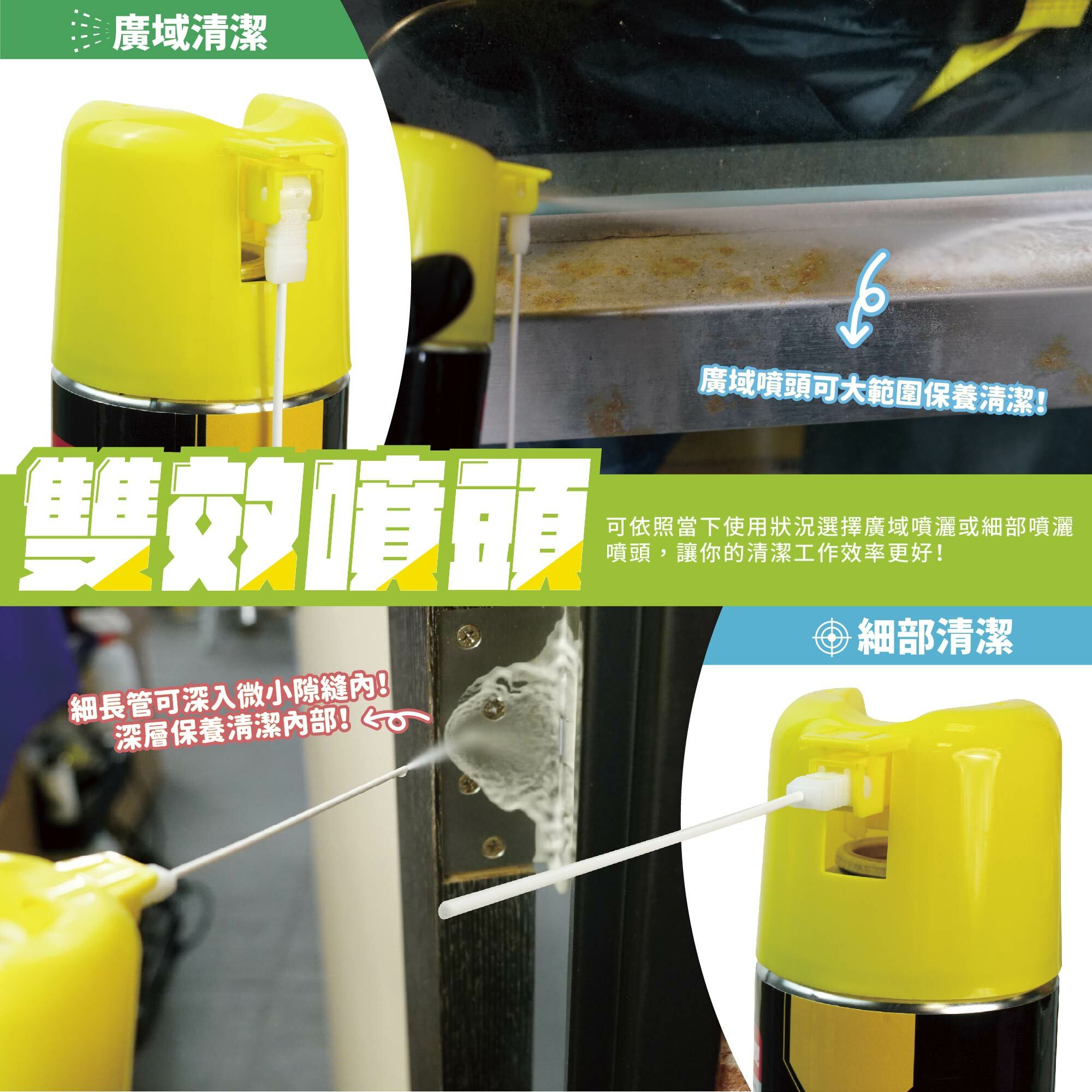 廣域清潔

廣域噴頭可大範圍保養清潔!

雙效噴頭

可依照當下使用狀況選擇廣域噴灑或細部噴灑噴頭，讓你的清潔工作效率更好!

細部清潔

細長管可深入微小隙縫內!
深層保養清潔內部!