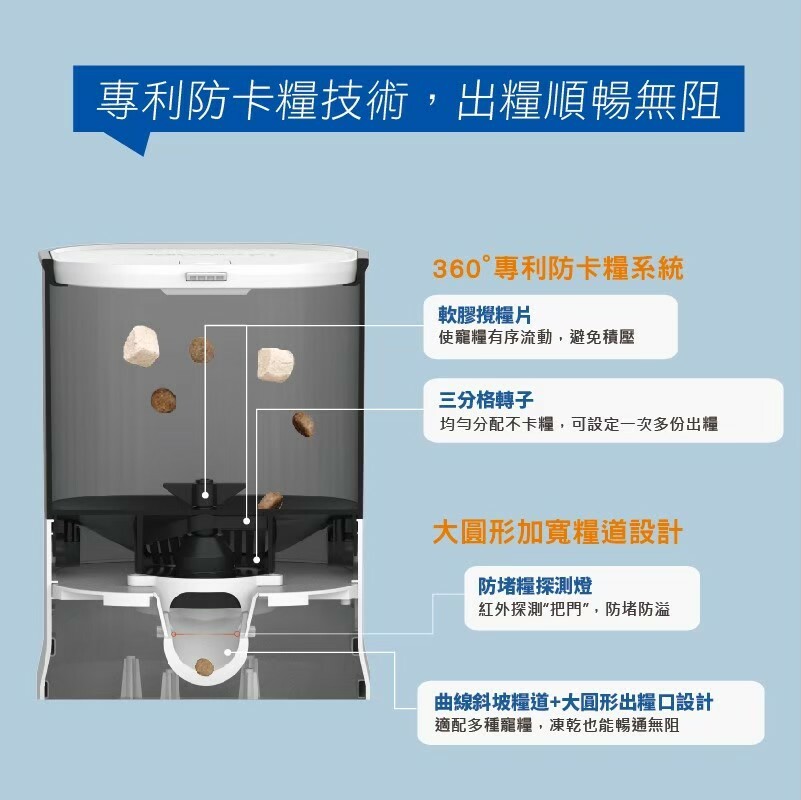 專利防卡糧技術，出糧順暢無阻

360°專利防卡糧系統

軟膠攪糧片
使寵糧有序流動，避免積壓

三分格轉子
均勻分配不卡糧，可設定一次多份出糧

大圓形加寬糧道設計

防堵糧探測燈
紅外探測"把門"，防堵防溢

曲線斜坡糧道+大圓形出糧口設計
適配多種寵糧，凍乾也能暢通無阻