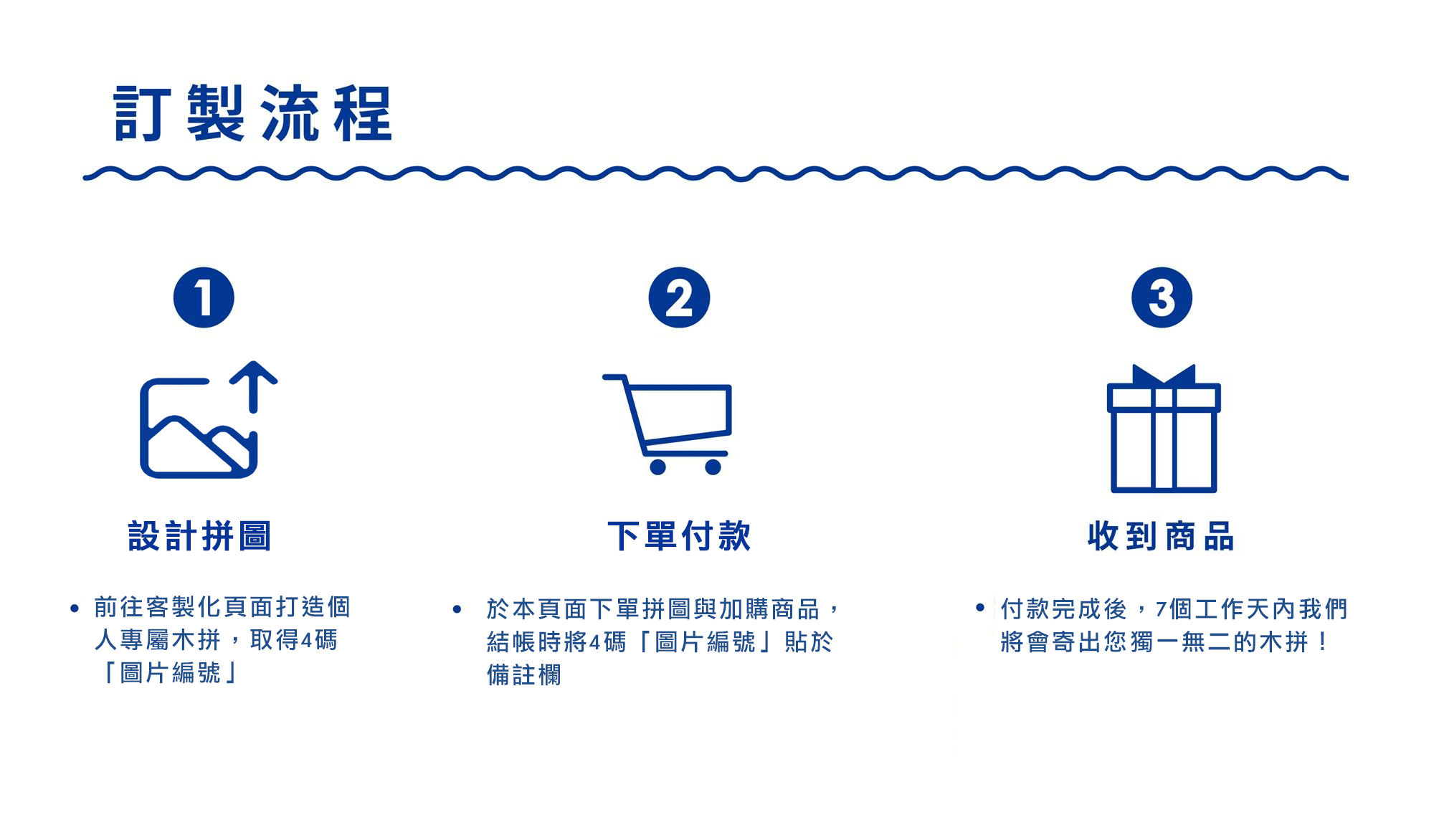 訂製流程

1

設計拼圖

• 前往客製化頁面打造個人專屬木拼，取得4碼「圖片編號」

2

下單付款

• 於本頁面下單拼圖與加購商品，結帳時將4碼「圖片編號」貼於備註欄

3

收到商品

• 付款完成後，7個工作天內我們將會寄出您獨一無二的木拼！