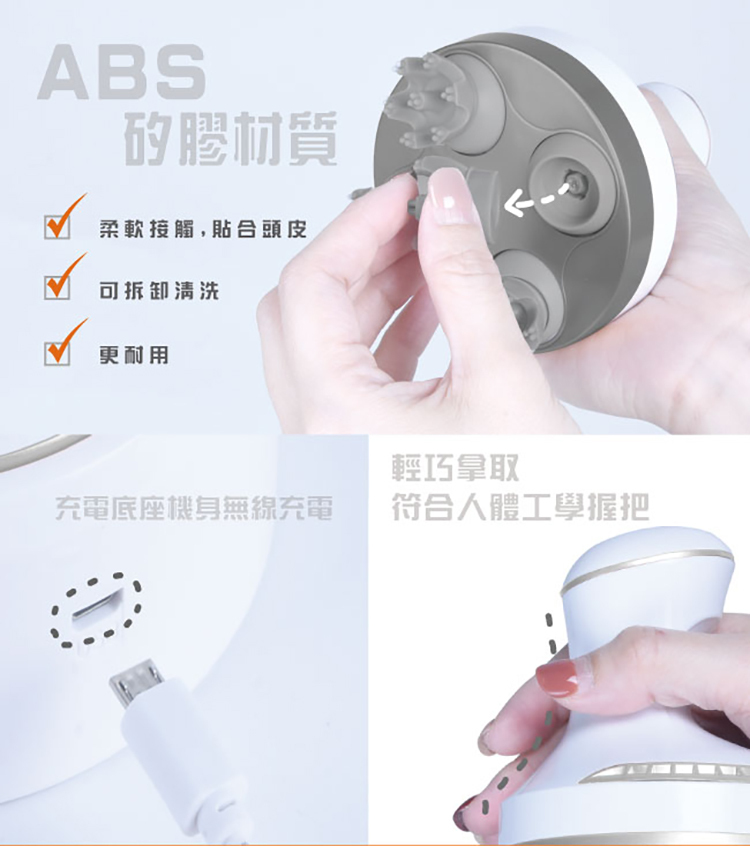 ABS
矽膠材質

柔軟接觸，貼合頭皮

可拆卸清洗

更耐用

充電底座機身無線充電

輕巧拿取
符合人體工學握把