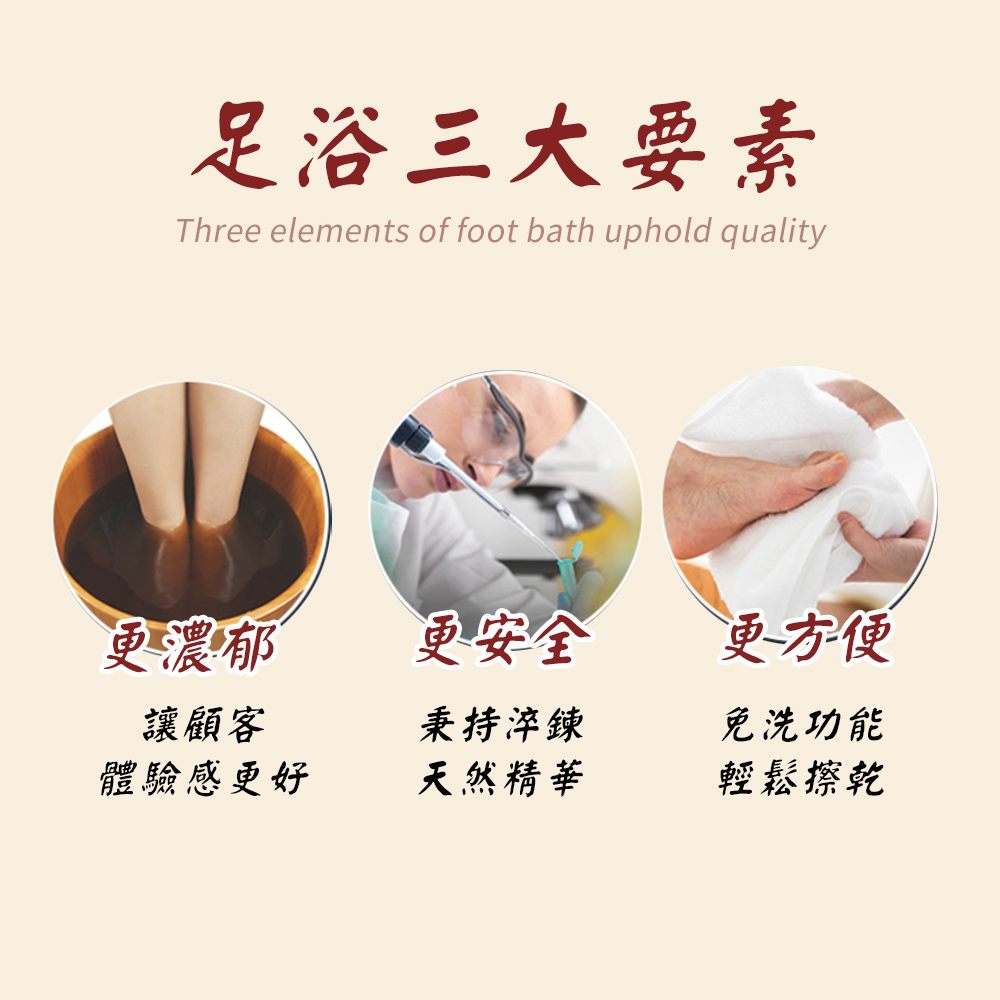 足浴三大要素

Three elements of foot bath uphold quality

更濃郁

讓顧客
體驗感更好

更安全

秉持淬鍊
天然精華

更方便

免洗功能
輕鬆擦乾