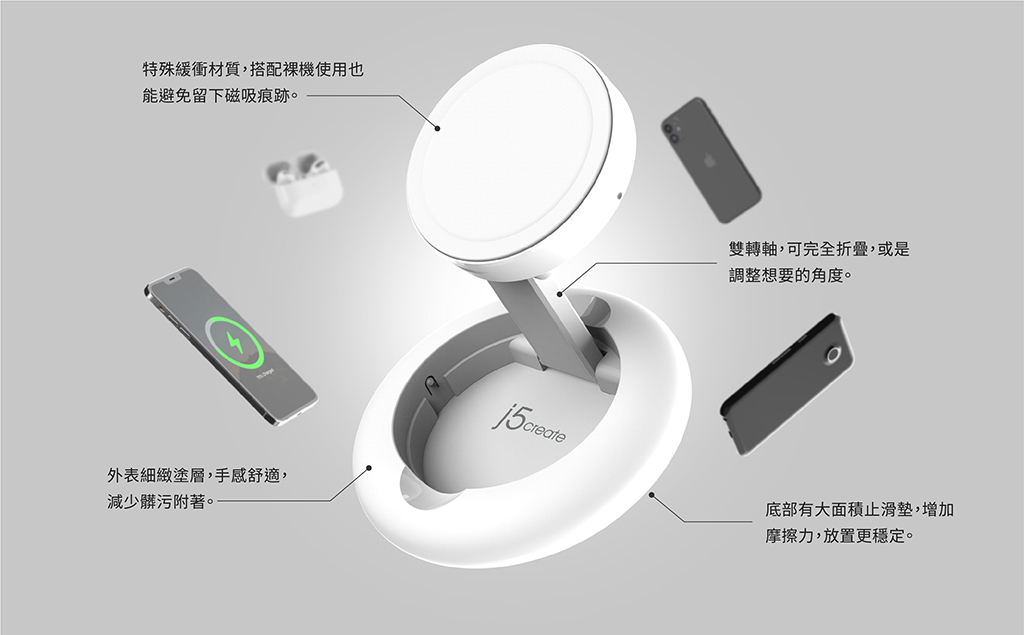 特殊緩衝材質，搭配裸機使用也能避免留下磁吸痕跡。

雙轉軸，可完全折疊，或是調整想要的角度。

j5create

外表細緻塗層，手感舒適，減少髒污附著。

底部有大面積止滑墊，增加摩擦力，放置更穩定。