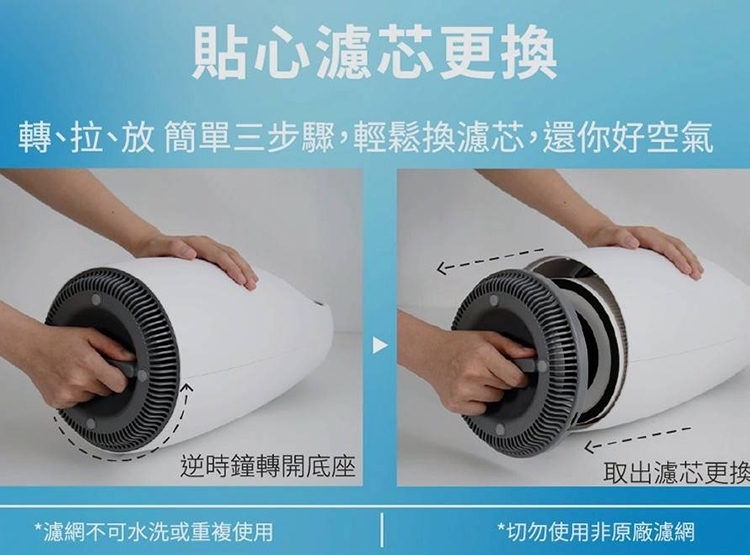 貼心濾芯更換

轉、拉、放 簡單三步驟，輕鬆換濾芯，還你好空氣

逆時鐘轉開底座

取出濾芯更換

*濾網不可水洗或重複使用

*切勿使用非原廠濾網