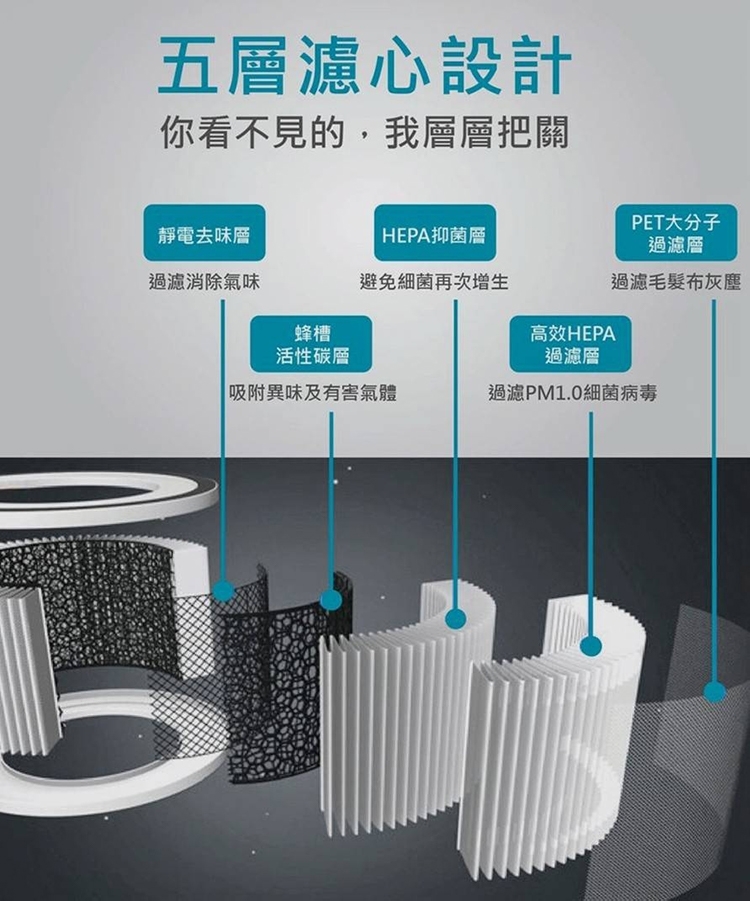 五層濾心設計

你看不見的，我層層把關

靜電去味層

過濾消除氣味

HEPA抑菌層

避免細菌再次增生

PET大分子過濾層

過濾毛髮布灰塵

蜂槽活性碳層

吸附異味及有害氣體

高效HEPA過濾層

過濾PM1.0細菌病毒