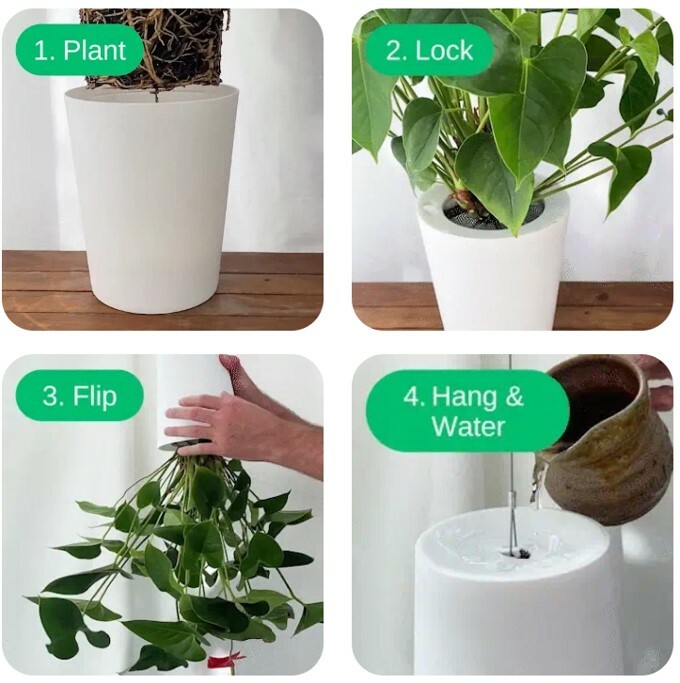 1. Plant

2. Lock

3. Flip

4. Hang & Water