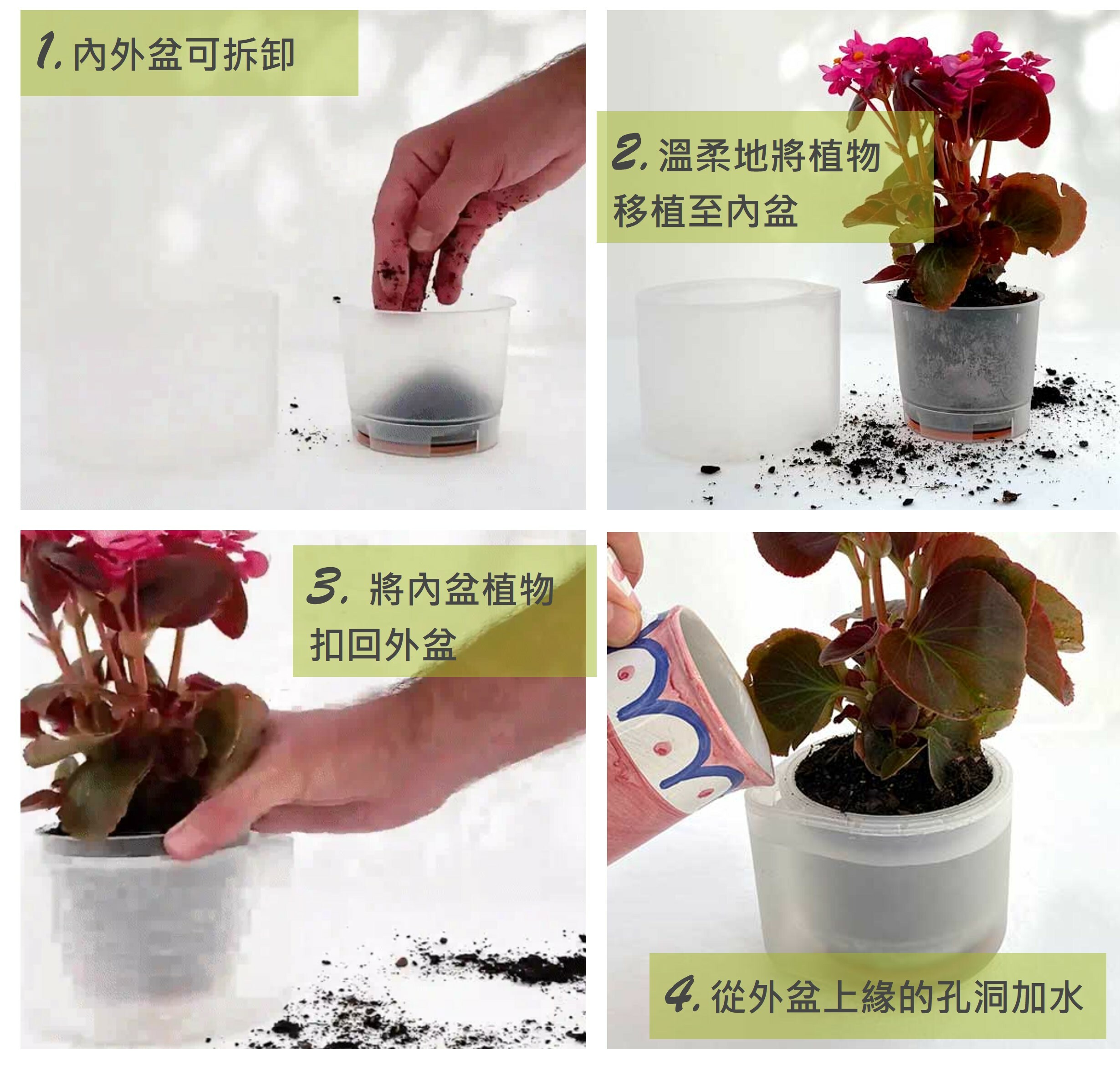 1. 內外盆可拆卸

2. 溫柔地將植物移植至內盆

3. 將內盆植物扣回外盆

4. 從外盆上緣的孔洞加水