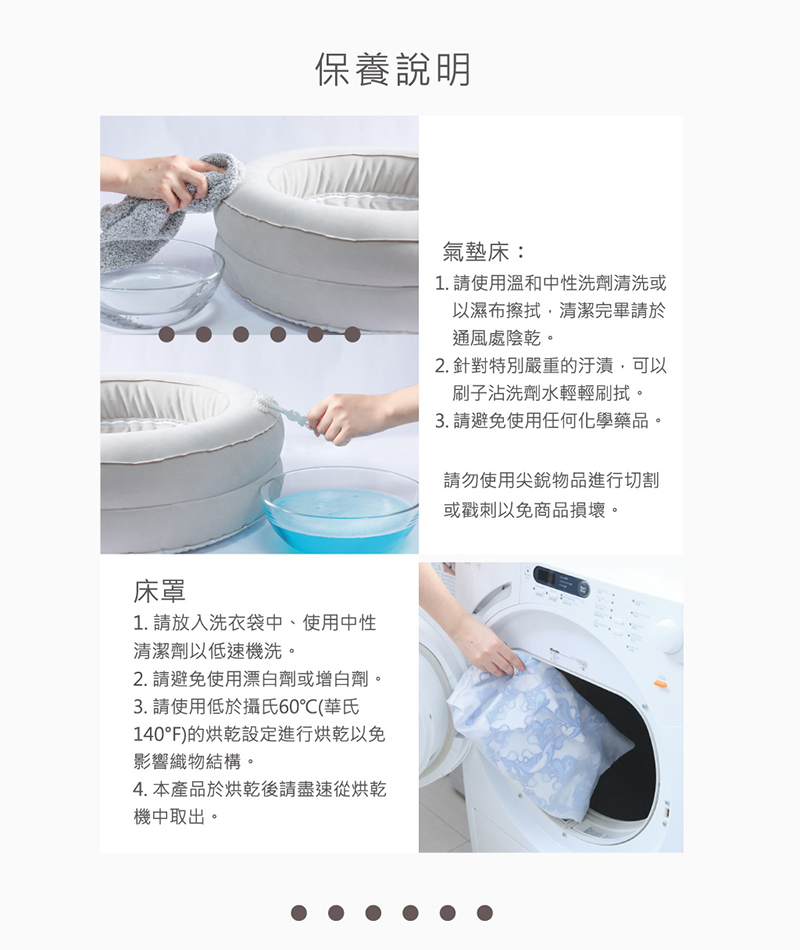 保養說明

氣墊床：
1. 請使用溫和中性洗劑清洗或以濕布擦拭，清潔完畢請於通風處陰乾。
2. 針對特別嚴重的汙漬，可以刷子沾洗劑水輕輕刷拭。
3. 請避免使用任何化學藥品。

請勿使用尖銳物品進行切割或戳刺以免商品損壞。

床罩
1. 請放入洗衣袋中、使用中性清潔劑以低速機洗。
2. 請避免使用漂白劑或增白劑。
3. 請使用低於攝氏60°C(華氏140°F)的烘乾設定進行烘乾以免影響織物結構。
4. 本產品於烘乾後請盡速從烘乾機中取出。