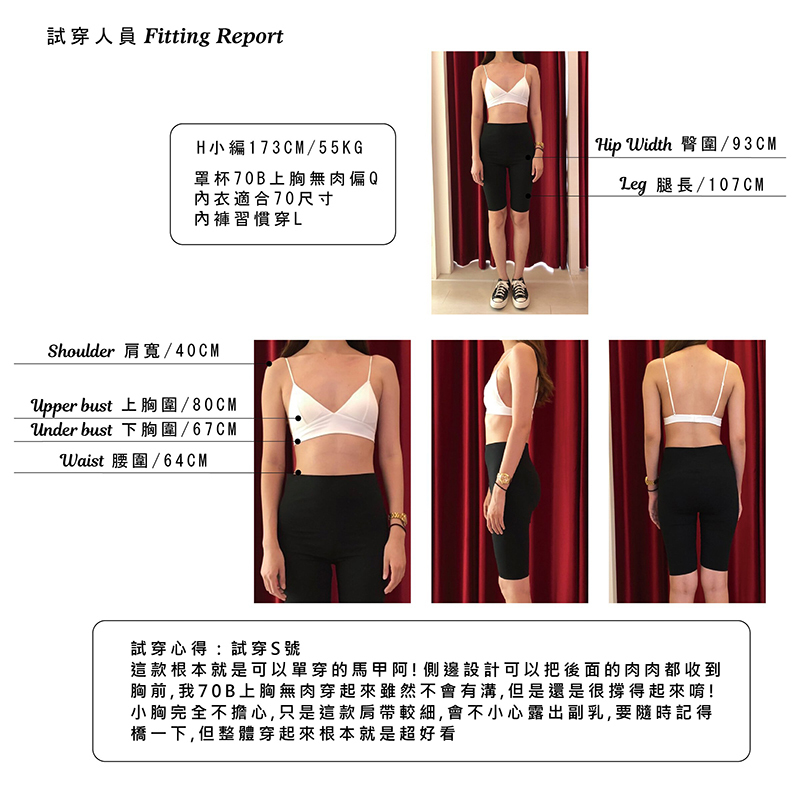 試穿人員 Fitting Report

H小編173CM/55KG

罩杯70B上胸無肉偏Q
內衣適合70尺寸
內褲習慣穿L

Hip Width 臀圍/93CM

Leg 腿長/107CM

Shoulder 肩寬/40CM

Upper bust 上胸圍/80CM

Under bust 下胸圍/67CM

Waist 腰圍/64CM

試穿心得：試穿S號
這款根本就是可以單穿的馬甲阿!側邊設計可以把後面的肉肉都收到胸前,我70B上胸無肉穿起來雖然不會有溝,但是還是很撐得起來唷!小胸完全不擔心,只是這款肩帶較細,會不小心露出副乳,要隨時記得橋一下,但整體穿起來根本就是超好看