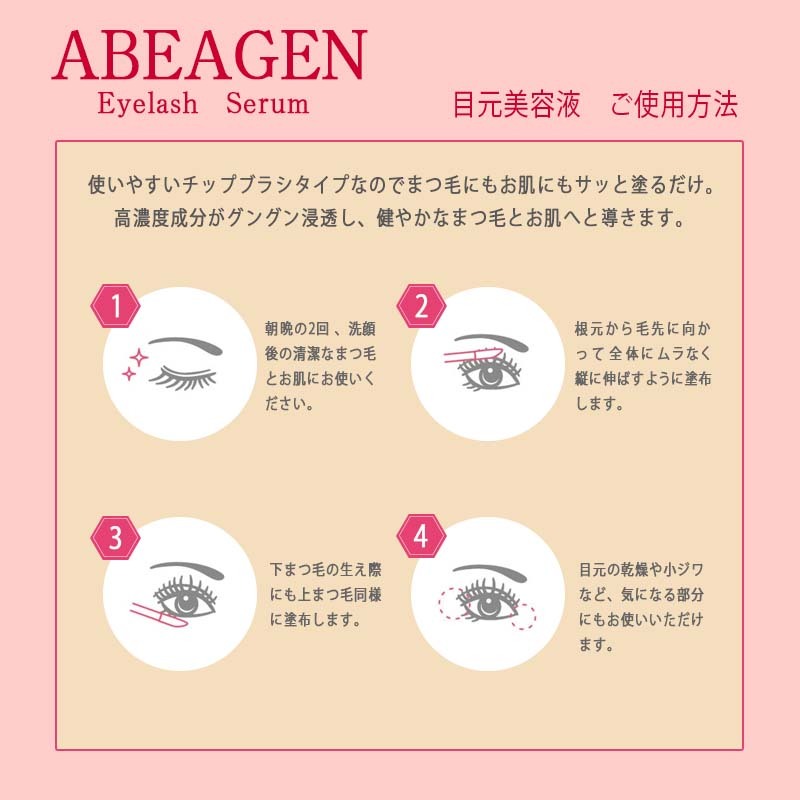 ABEAGEN
Eyelash Serum

目元美容液　ご使用方法

使いやすいチップブラシタイプなのでまつ毛にもお肌にもサッと塗るだけ。
高濃度成分がグングン浸透し、健やかなまつ毛とお肌へと導きます。

1

朝晩の2回、洗顔後の清潔なまつ毛とお肌にお使いください。

2

根元から毛先に向かって全体にムラなく縦に伸ばすように塗布します。

3

下まつ毛の生え際にも上まつ毛同様に塗布します。

4

目元の乾燥や小ジワなど、気になる部分にもお使いいただけます。