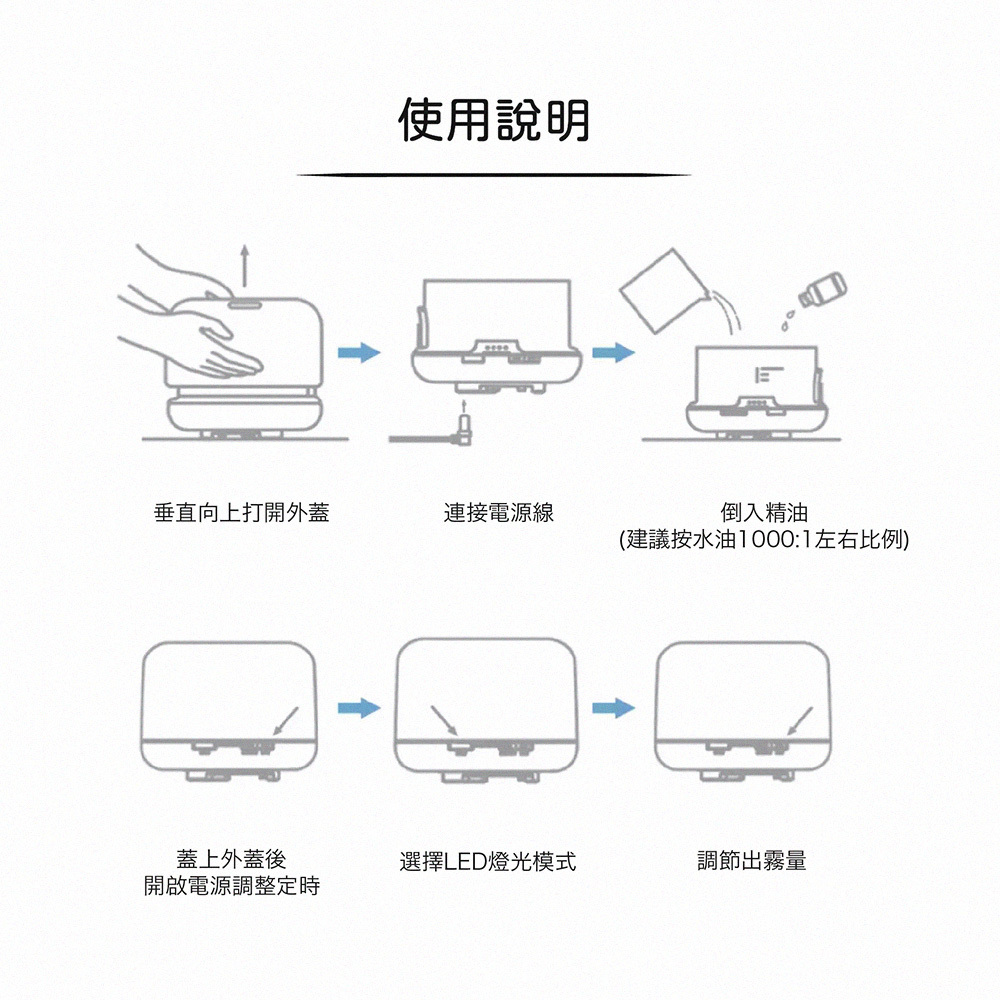 使用說明

垂直向上打開外蓋

連接電源線

倒入精油
(建議按水油1000:1左右比例)

蓋上外蓋後
開啟電源調整定時

選擇LED燈光模式

調節出霧量