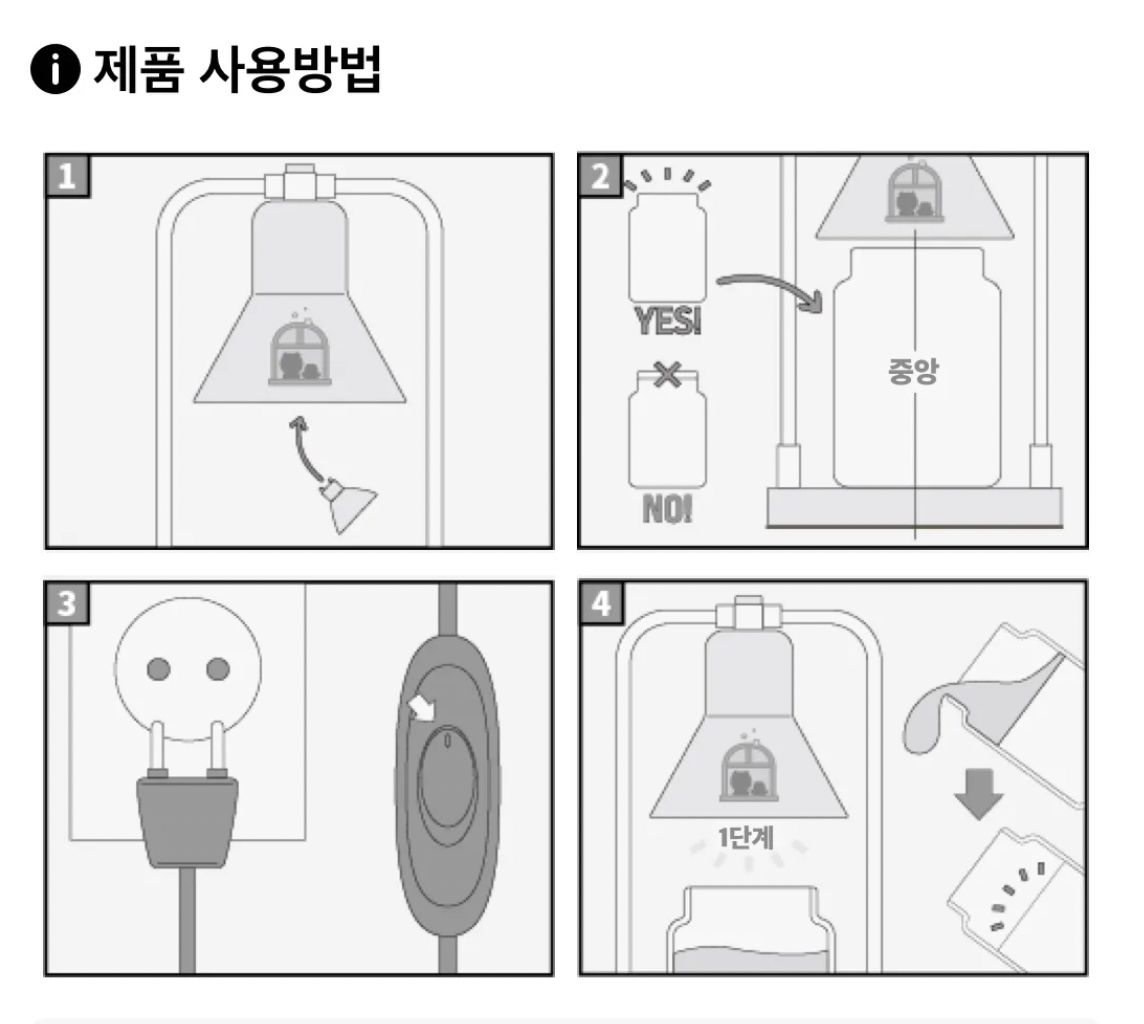 제품 사용방법

1

2

YES!

NO!

중앙

3

4

1단계