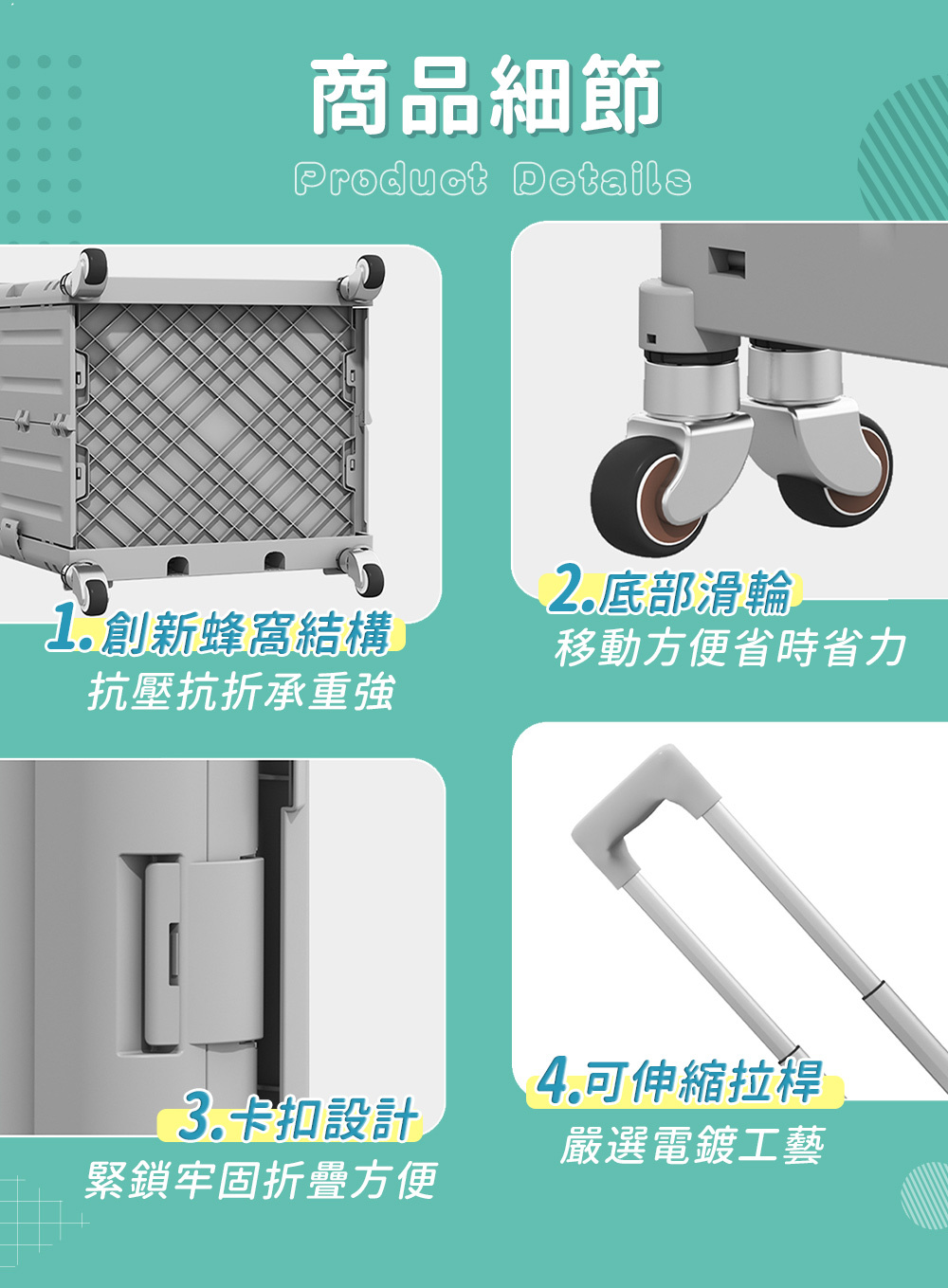 商品細節
Product Details

1.創新蜂窩結構
抗壓抗折承重強

2.底部滑輪
移動方便省時省力

3.卡扣設計
緊鎖牢固折疊方便

4.可伸縮拉桿
嚴選電鍍工藝