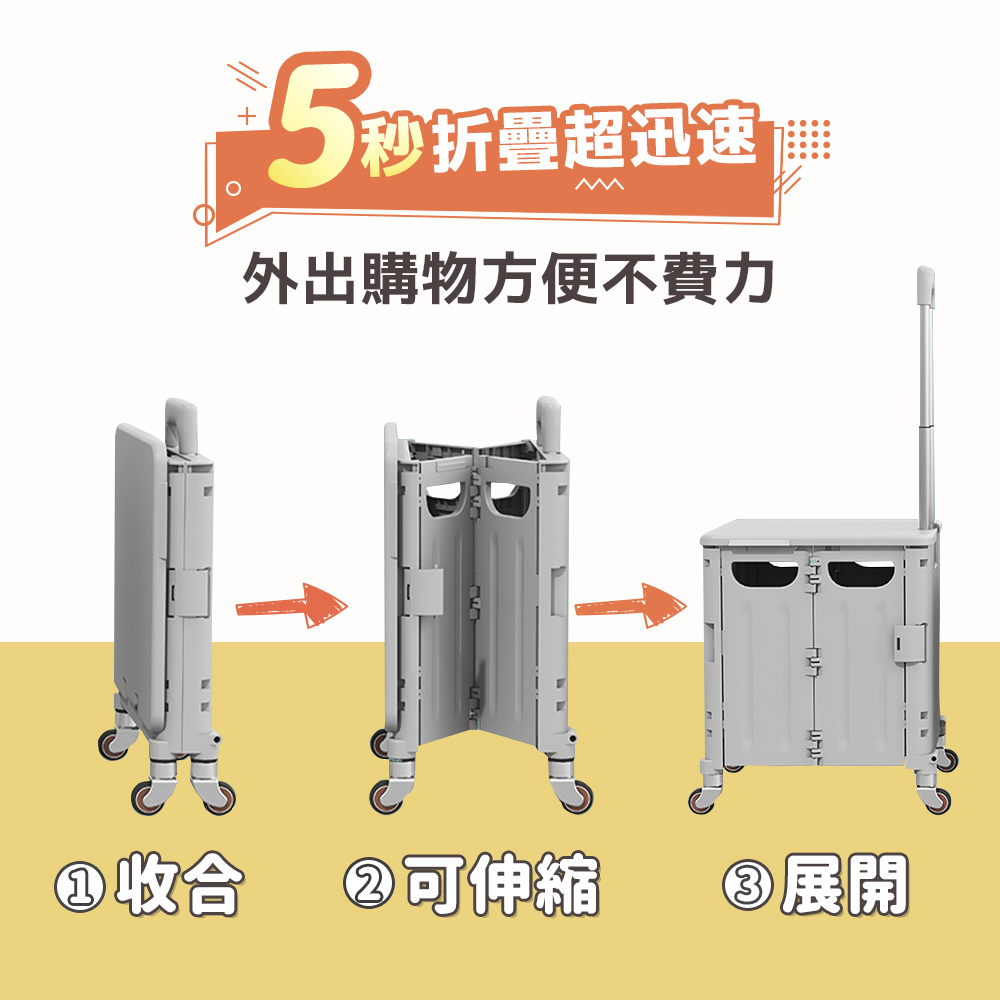 5秒折疊超迅速

外出購物方便不費力

① 收合

② 可伸縮

③ 展開