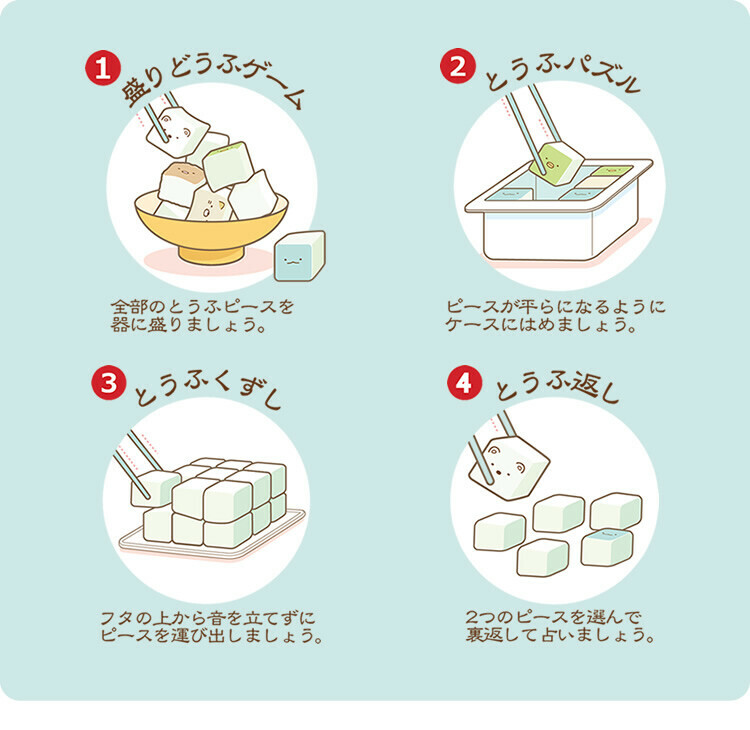 1 盛りどうふゲーム

全部のとうふピースを器に盛りましょう。

2 とうふパズル

ピースが平らになるようにケースにはめましょう。

3 とうふくずし

フタの上から音を立てずにピースを運び出しましょう。

4 とうふ返し

2つのピースを選んで裏返して占いましょう。