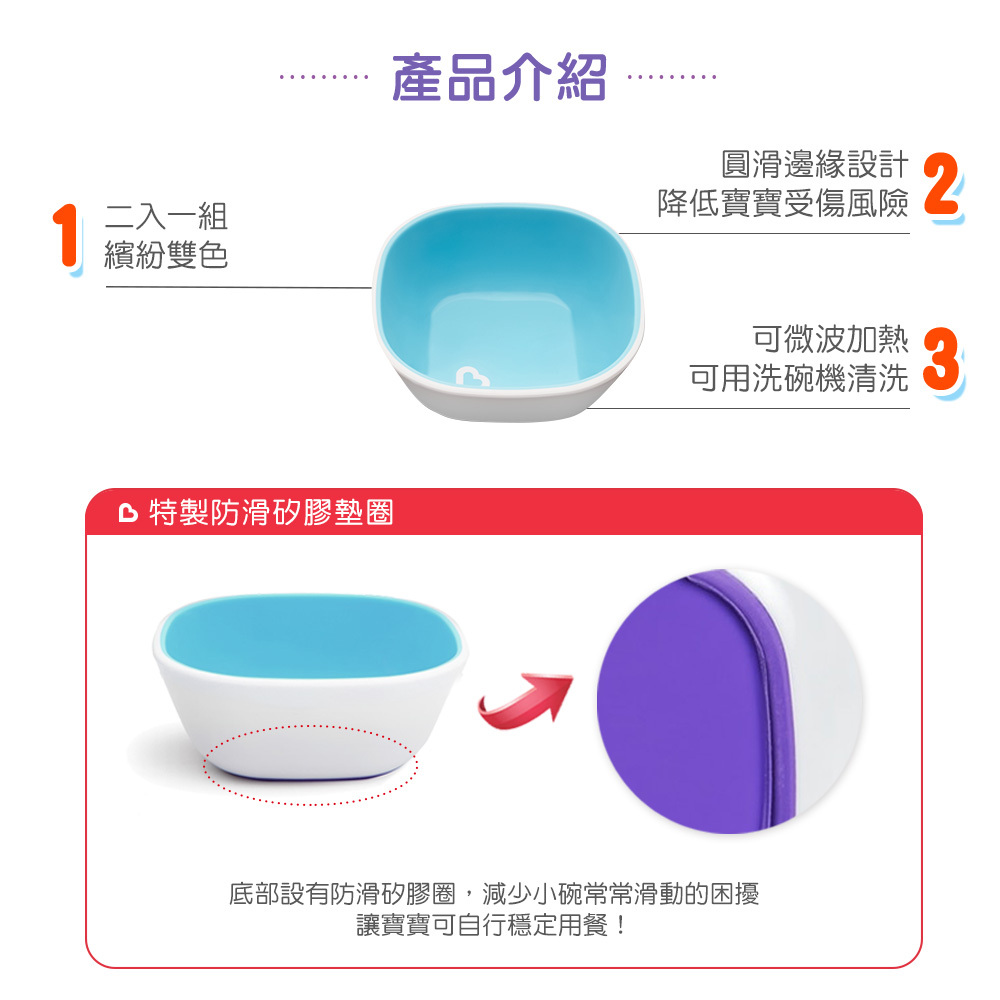 產品介紹

1 二入一組
繽紛雙色

圓滑邊緣設計
降低寶寶受傷風險 2

可微波加熱
可用洗碗機清洗 3

特製防滑矽膠墊圈

底部設有防滑矽膠圈，減少小碗常常滑動的困擾
讓寶寶可自行穩定用餐！