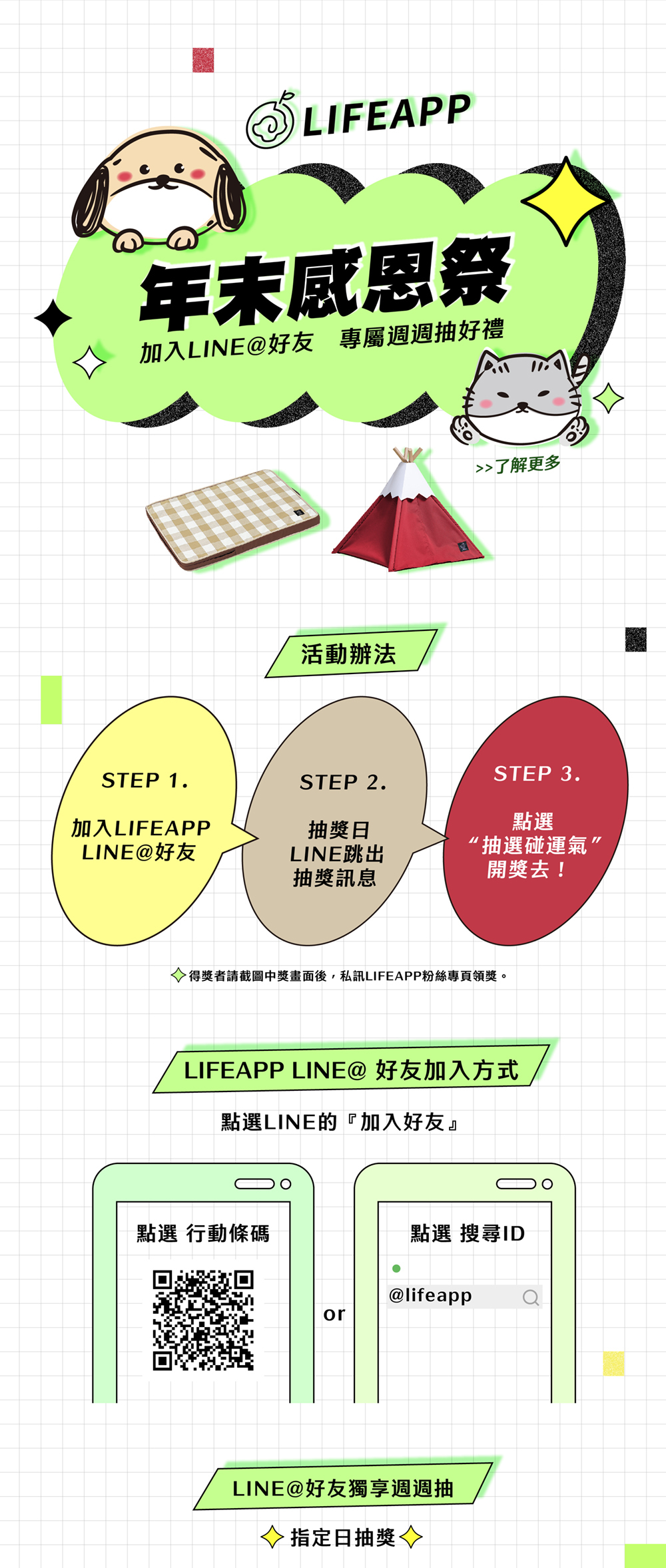 LIFEAPP

年末感恩祭

加入LINE@好友 專屬週週抽好禮

>>了解更多

活動辦法

STEP 1.
加入LIFEAPP LINE@好友

STEP 2.
抽獎日 LINE跳出 抽獎訊息

STEP 3.
點選 “抽選碰運氣” 開獎去！

得獎者請截圖中獎畫面後，私訊LIFEAPP粉絲專頁領獎。

LIFEAPP LINE@ 好友加入方式

點選LINE的『加入好友』

點選 行動條碼

or

點選 搜尋ID

@lifeapp

LINE@好友獨享週週抽

指定日抽獎