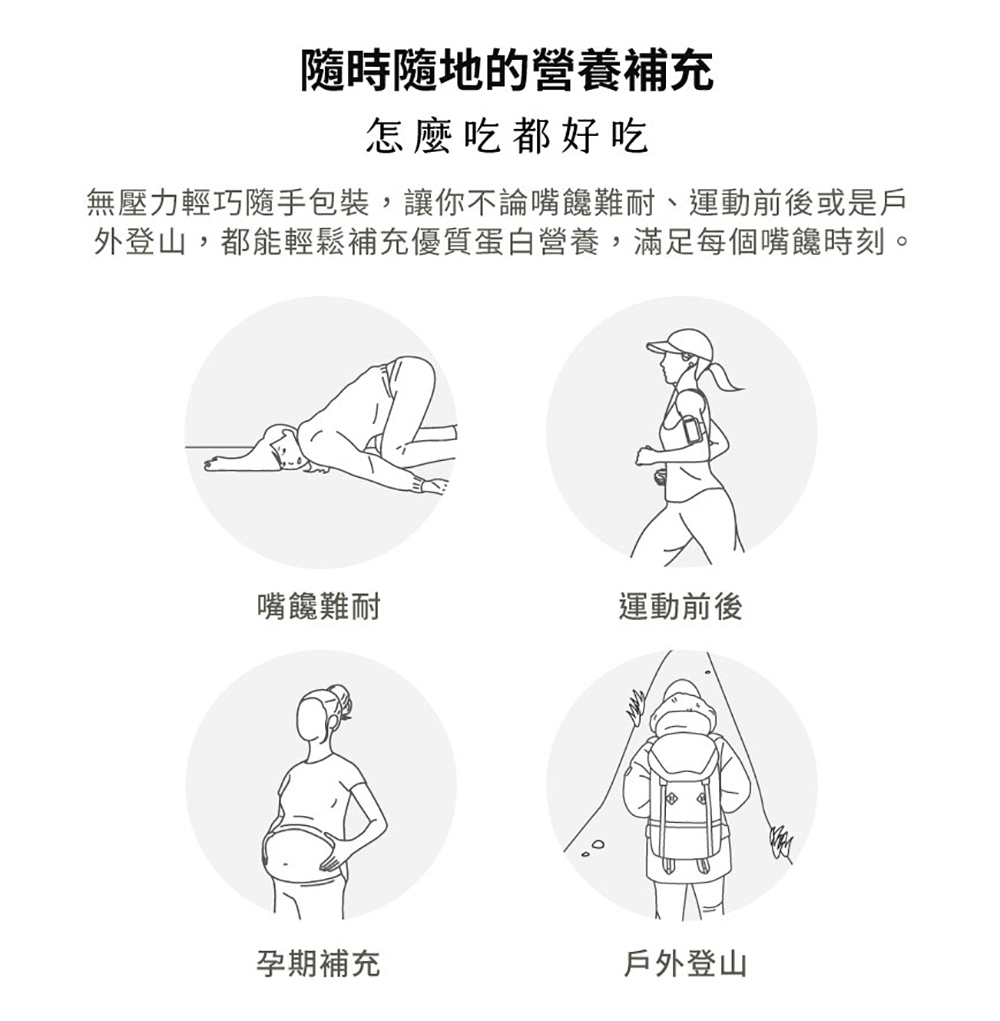 隨時隨地的營養補充

怎麼吃都好吃

無壓力輕巧隨手包裝，讓你不論嘴饞難耐、運動前後或是戶外登山，都能輕鬆補充優質蛋白營養，滿足每個嘴饞時刻。

嘴饞難耐

運動前後

孕期補充

戶外登山