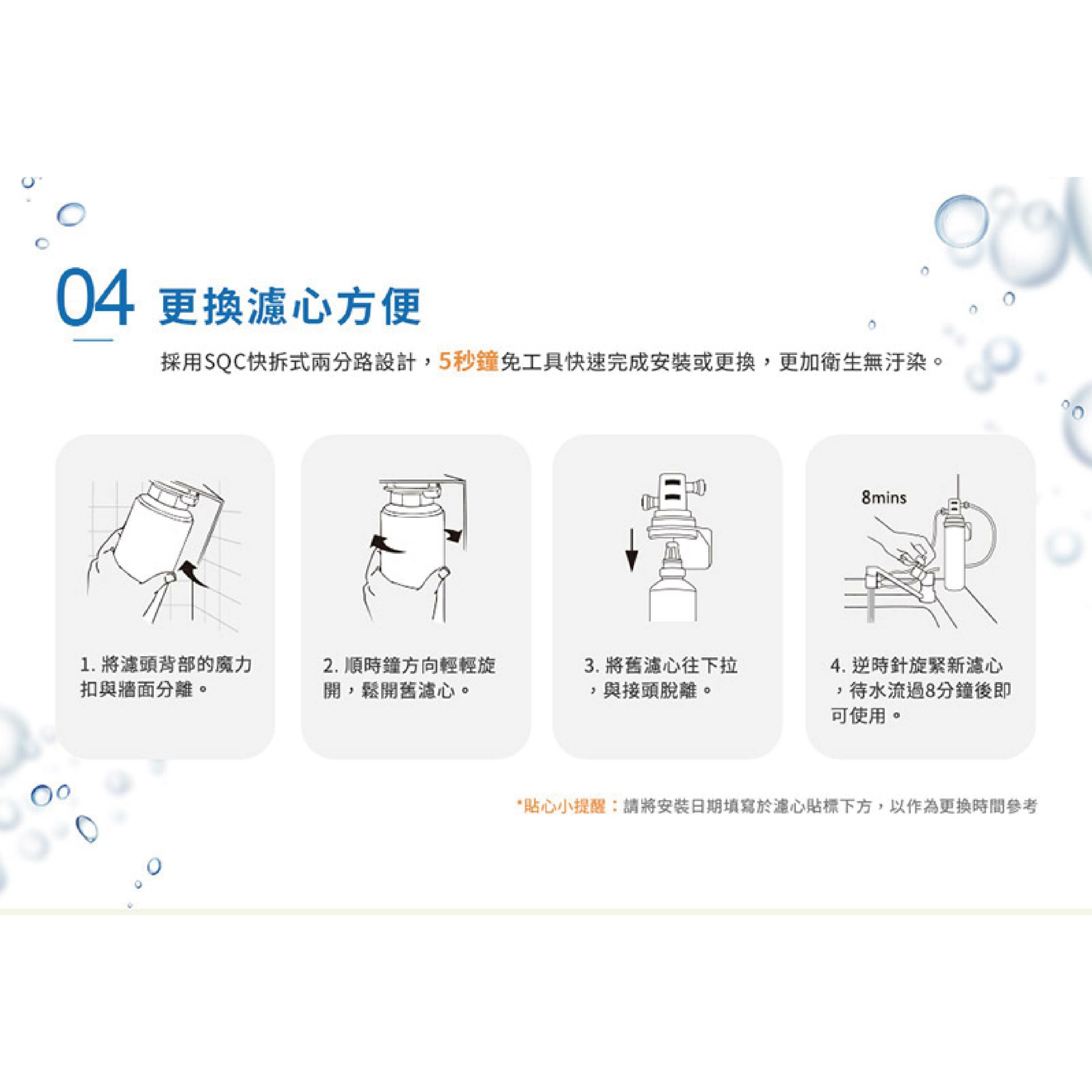 04 更換濾心方便

採用SQC快拆式兩分路設計，5秒鐘免工具快速完成安裝或更換，更加衛生無汙染。

1. 將濾頭背部的魔力扣與牆面分離。

2. 順時鐘方向輕輕旋開，鬆開舊濾心。

3. 將舊濾心往下拉，與接頭脫離。

8mins

4. 逆時針旋緊新濾心，待水流過8分鐘後即可使用。

*貼心小提醒：請將安裝日期填寫於濾心貼標下方，以作為更換時間參考