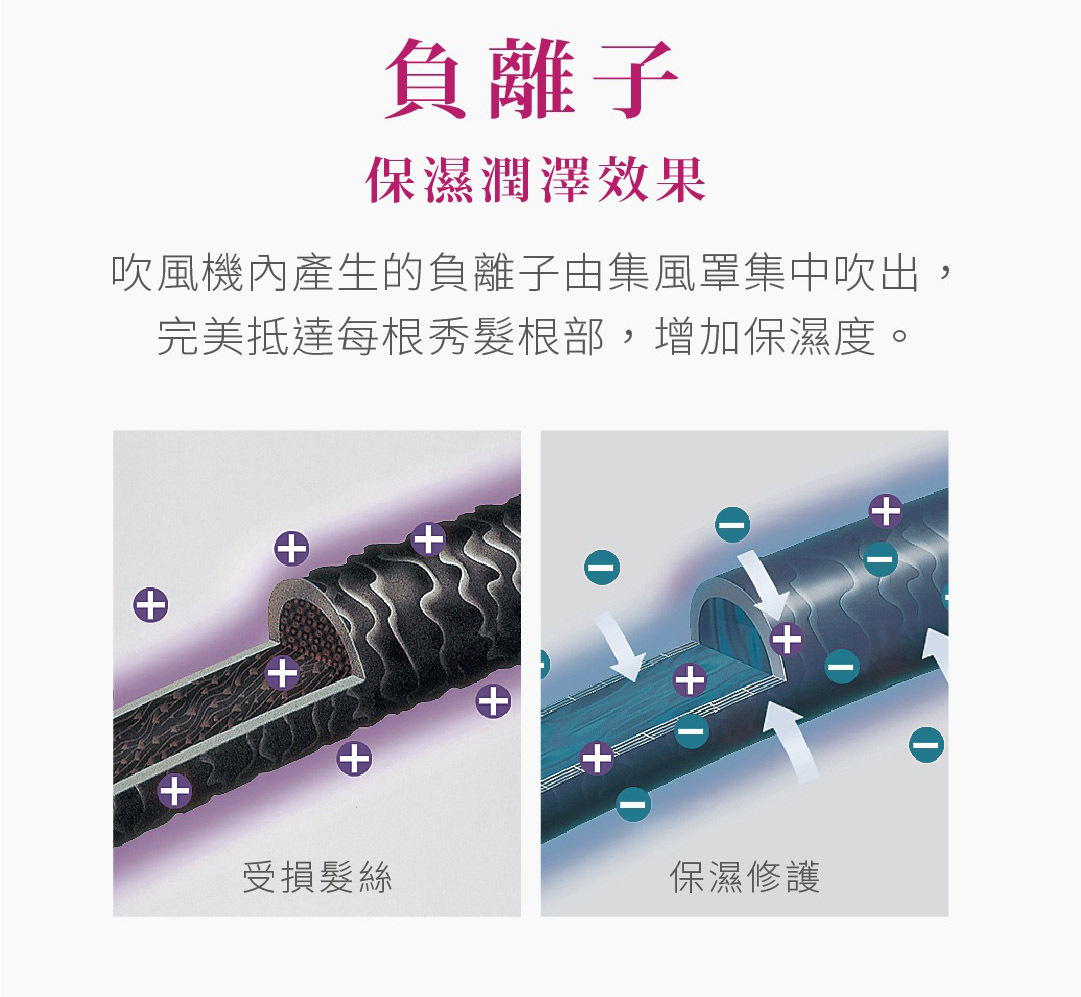 負離子

保濕潤澤效果

吹風機內產生的負離子由集風罩集中吹出，完美抵達每根秀髮根部，增加保濕度。

受損髮絲

保濕修護