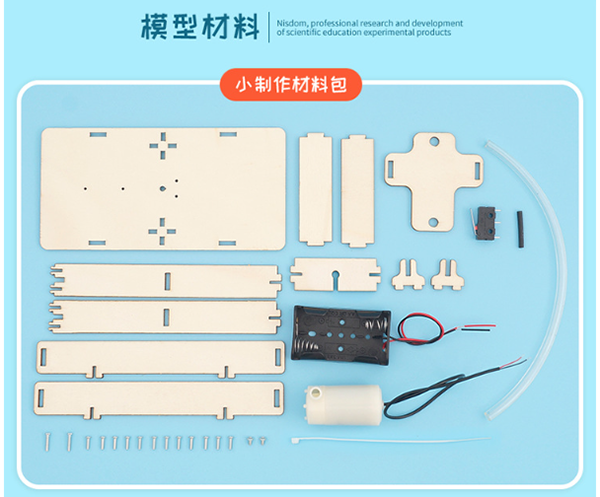 模型材料

Nisdom, professional research and development of scientific education experimental products

小制作材料包