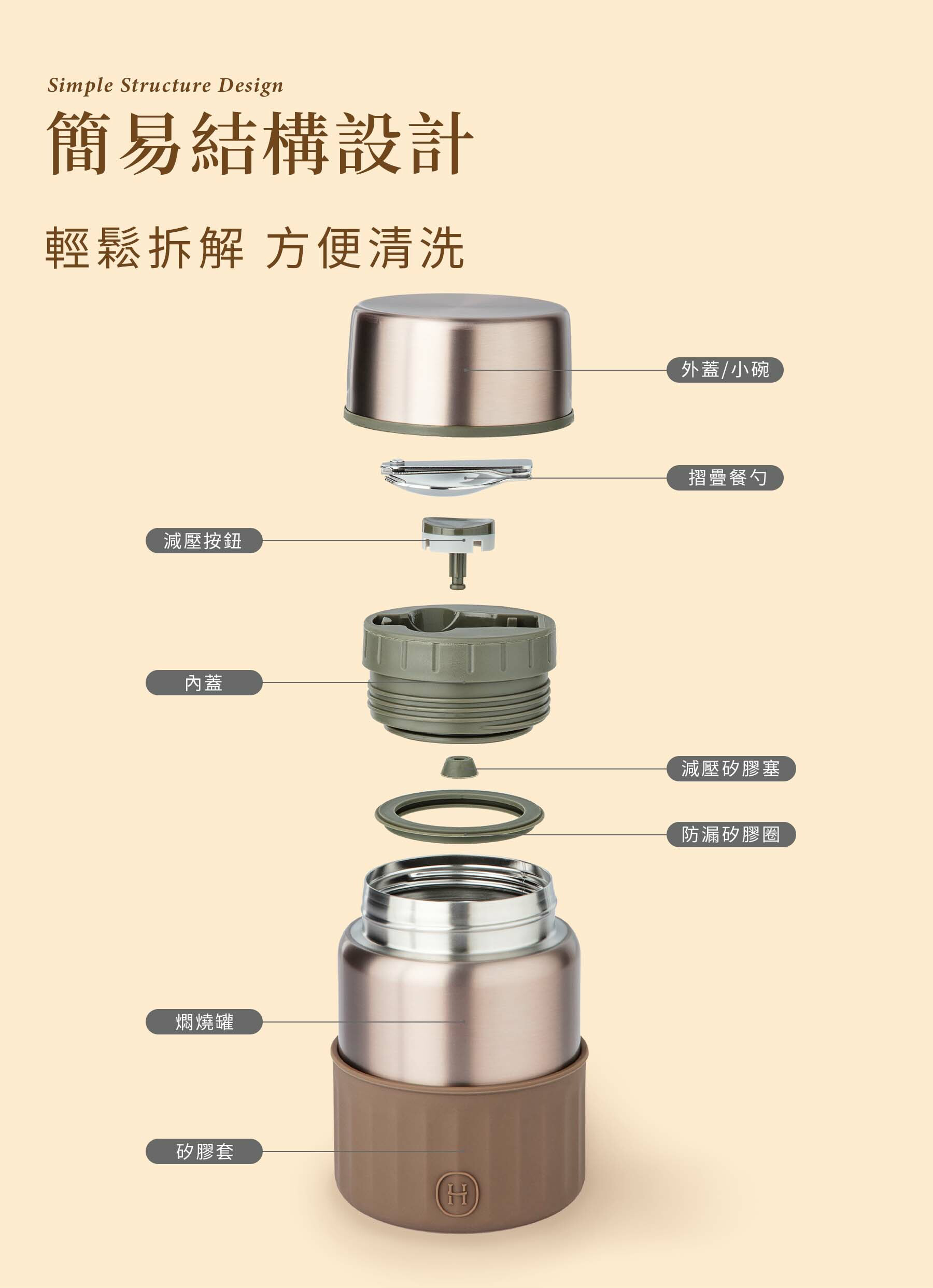 Simple Structure Design

簡易結構設計

輕鬆拆解 方便清洗

外蓋/小碗

摺疊餐勺

減壓按鈕

內蓋

減壓矽膠塞

防漏矽膠圈

燜燒罐

矽膠套

H