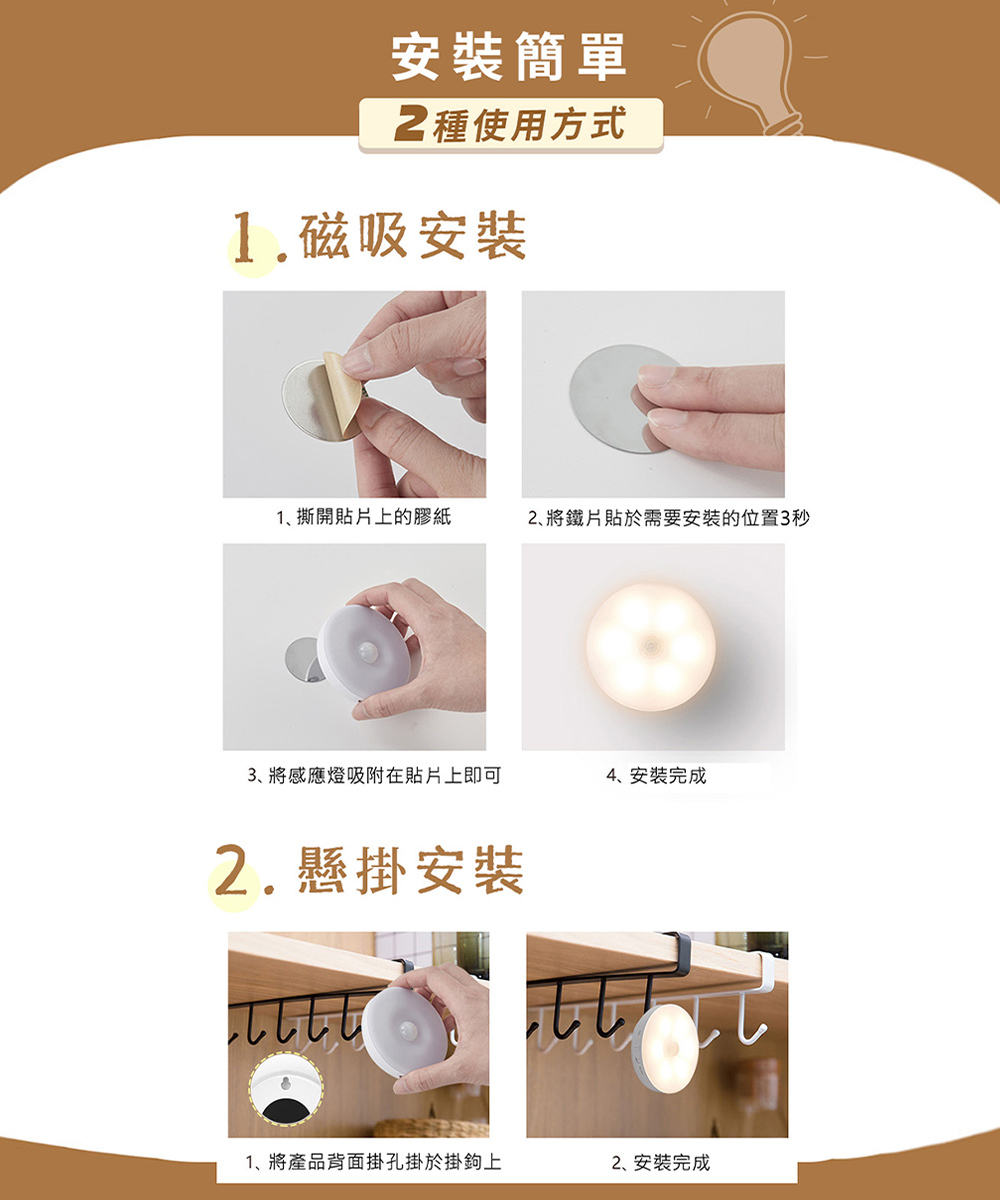 安裝簡單

2種使用方式

1. 磁吸安裝

1、撕開貼片上的膠紙

2、將鐵片貼於需要安裝的位置3秒

3、將感應燈吸附在貼片上即可

4、安裝完成

2. 懸掛安裝

1、將產品背面掛孔掛於掛鉤上

2、安裝完成