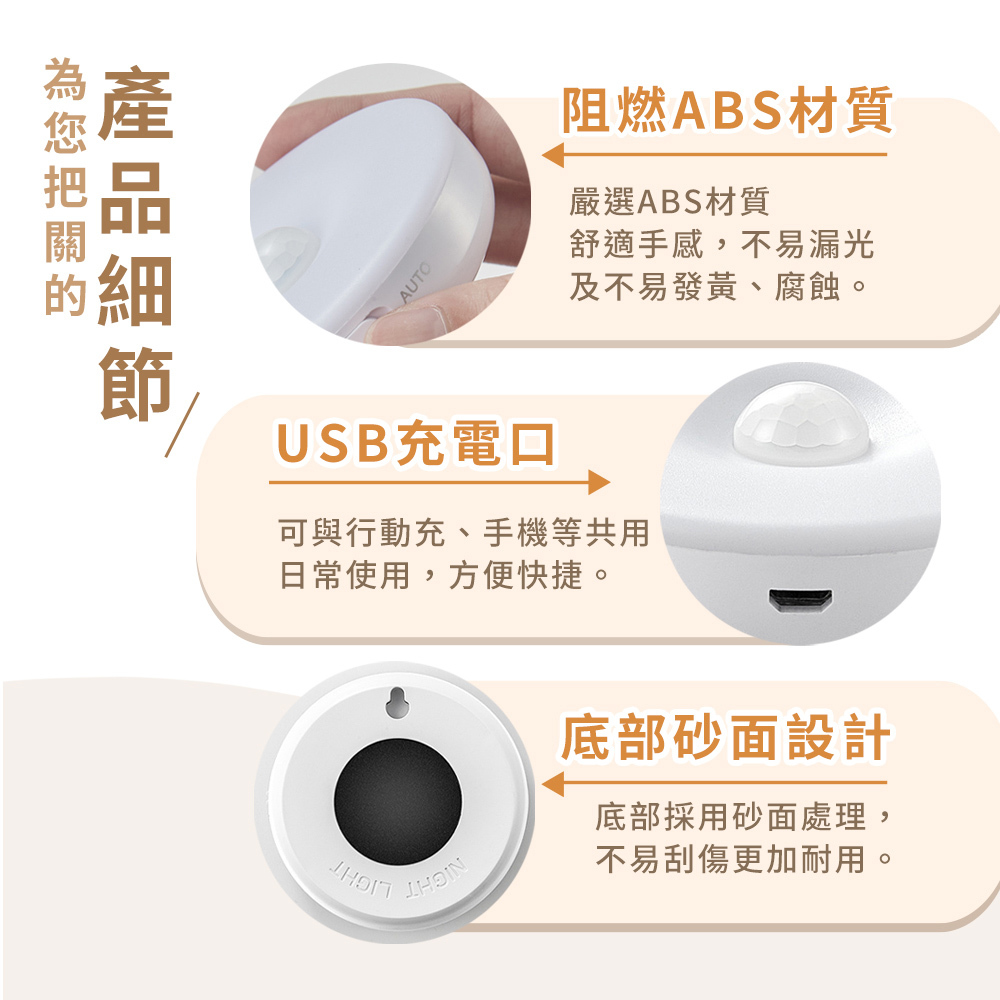 為您把關的

產品細節

阻燃ABS材質

嚴選ABS材質
舒適手感，不易漏光
及不易發黃、腐蝕。

AUTO

USB充電口

可與行動充、手機等共用
日常使用，方便快捷。

底部砂面設計

底部採用砂面處理，
不易刮傷更加耐用。

NIGHT LIGHT