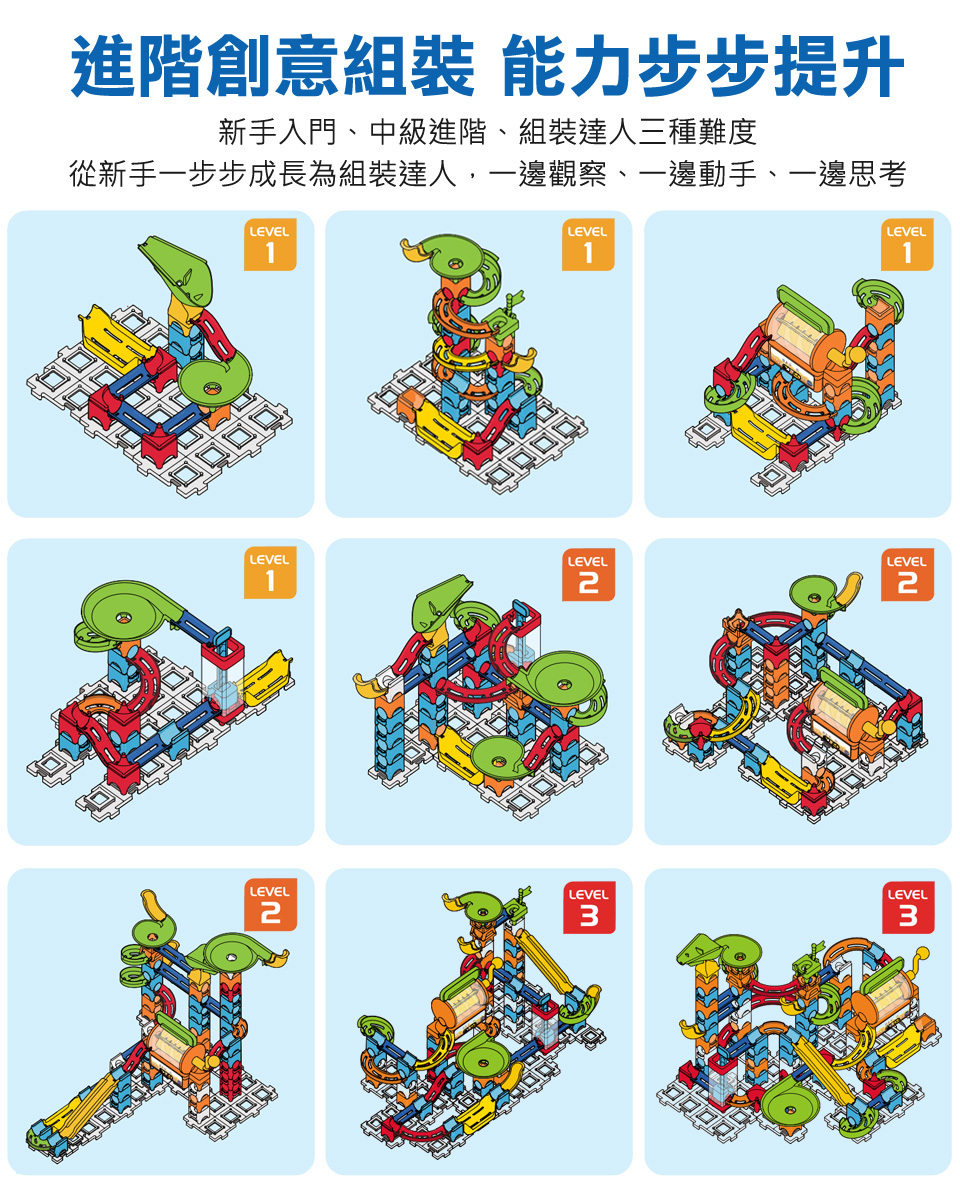 進階創意組裝 能力步步提升

新手入門、中級進階、組裝達人三種難度
從新手一步步成長為組裝達人，一邊觀察、一邊動手、一邊思考

LEVEL
1

LEVEL
1

LEVEL
1

LEVEL
1

LEVEL
2

LEVEL
2

LEVEL
2

LEVEL
3

LEVEL
3